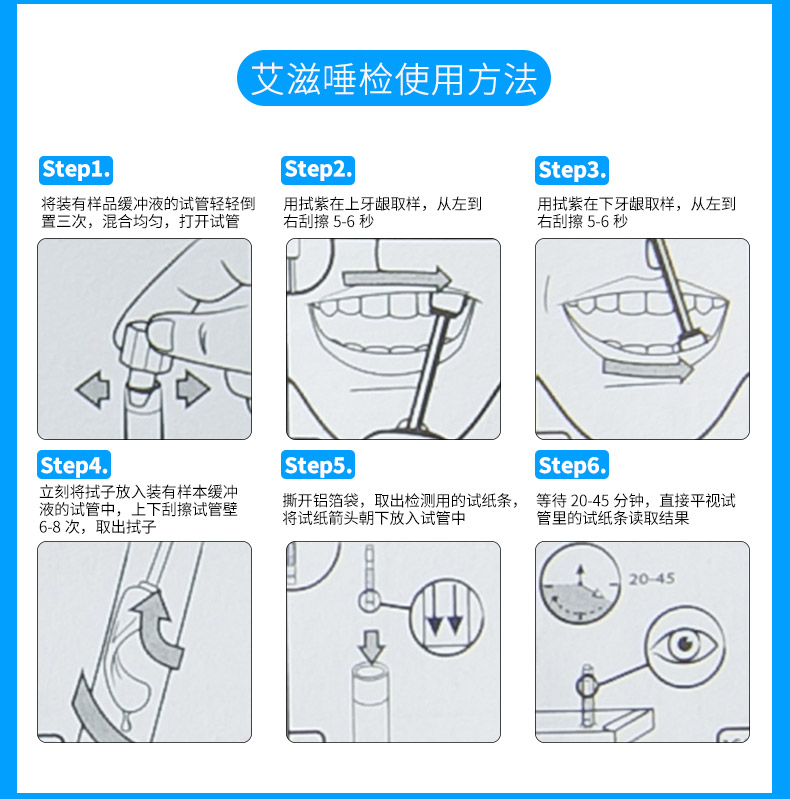 艾滋唾检使用方法

Step1.
将装有样品缓冲液的试管轻轻倒置三次，混合均匀，打开试管

Step2.
用拭紫在上牙龈取样，从左到右刮擦 5-6 秒

Step3.
用拭紫在下牙龈取样，从左到右刮擦 5-6 秒

Step4.
立刻将拭子放入装有样本缓冲液的试管中，上下刮擦试管壁 6-8 次，取出拭子

Step5.
撕开铝箔袋，取出检测用的试纸条，将试纸箭头朝下放入试管中

Step6.
等待 20-45 分钟，直接平视试管里的试纸条读取结果

20-45