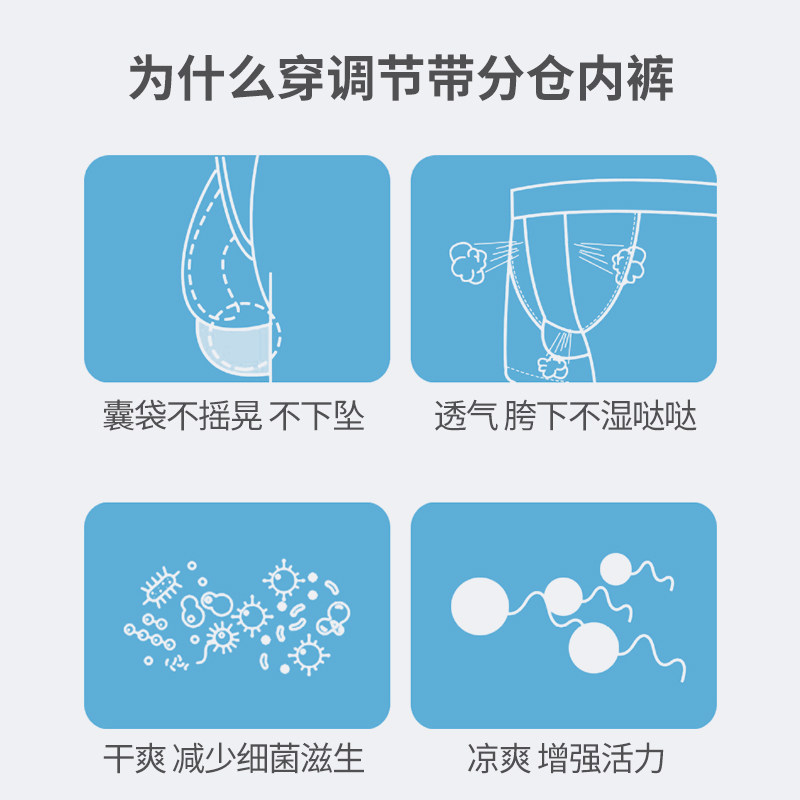 为什么穿调节带分仓内裤

囊袋不摇晃 不下坠

透气 胯下不湿哒哒

干爽 减少细菌滋生

凉爽 增强活力