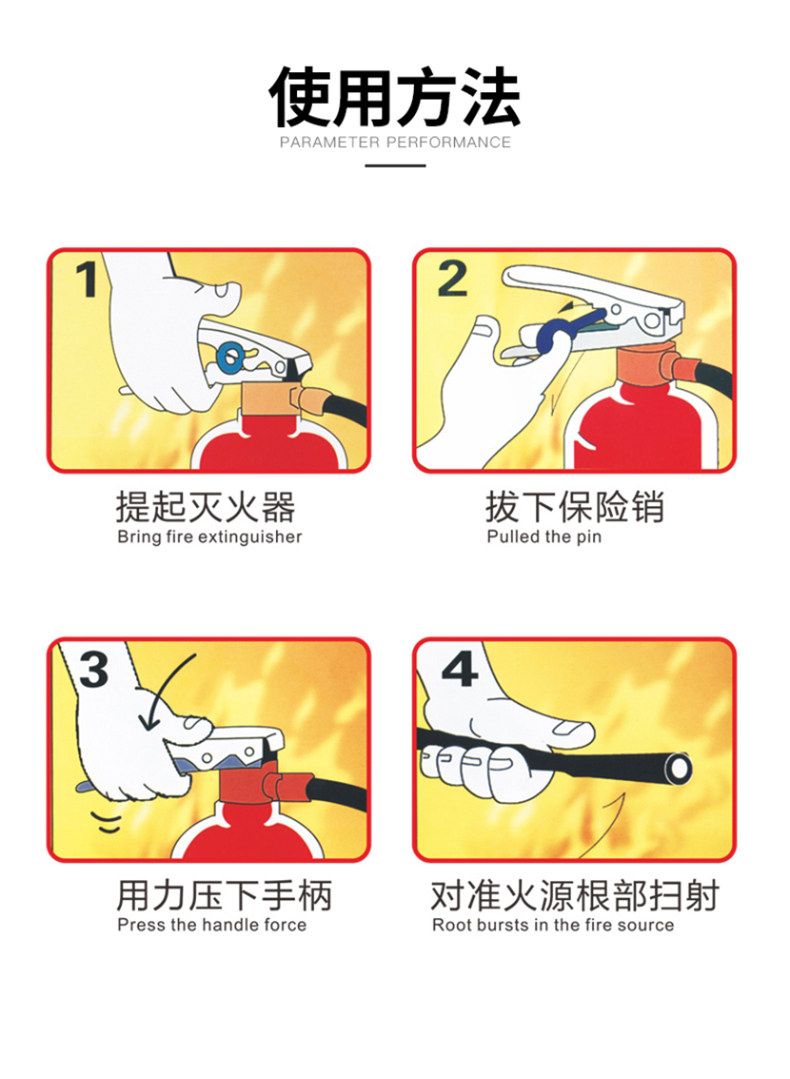 使用方法
PARAMETER PERFORMANCE

1

提起灭火器
Bring fire extinguisher

2

拔下保险销
Pulled the pin

3

用力压下手柄
Press the handle force

4

对准火源根部扫射
Root bursts in the fire source