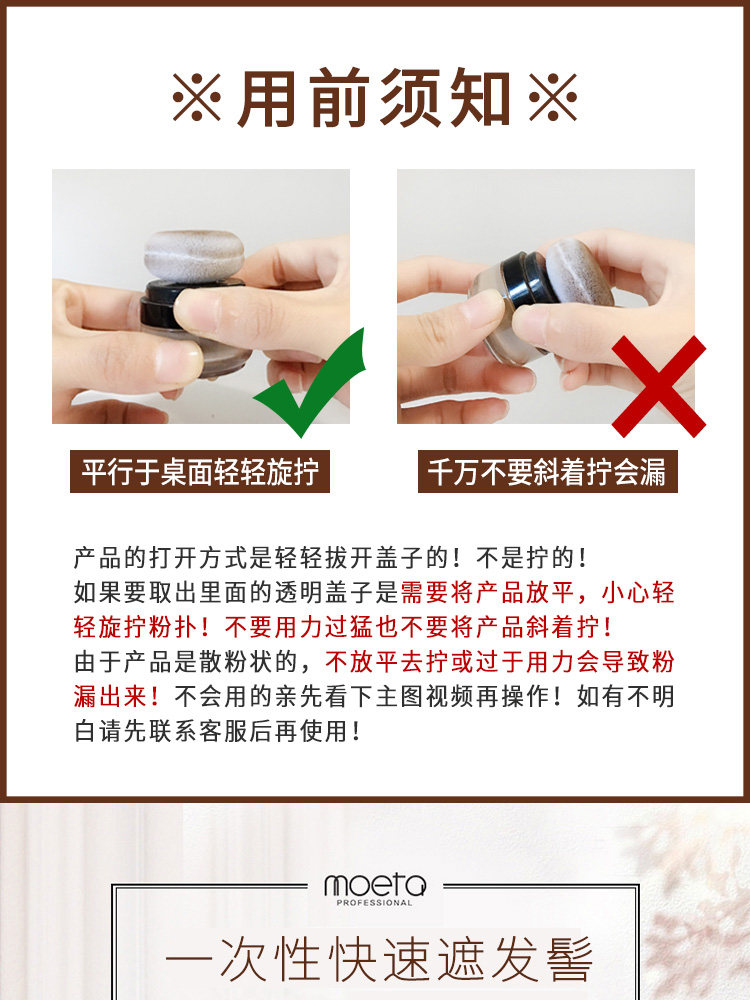 ※用前须知※

平行于桌面轻轻旋拧

千万不要斜着拧会漏

产品的打开方式是轻轻拔开盖子的！不是拧的！如果要取出里面的透明盖子是需要将产品放平，小心轻轻旋拧粉扑！不要用力过猛也不要将产品斜着拧！由于产品是散粉状的，不放平去拧或过于用力会导致粉漏出来！不会用的亲先看下主图视频再操作！如有不明白请先联系客服后再使用！

moeta
PROFESSIONAL

一次性快速遮发髻