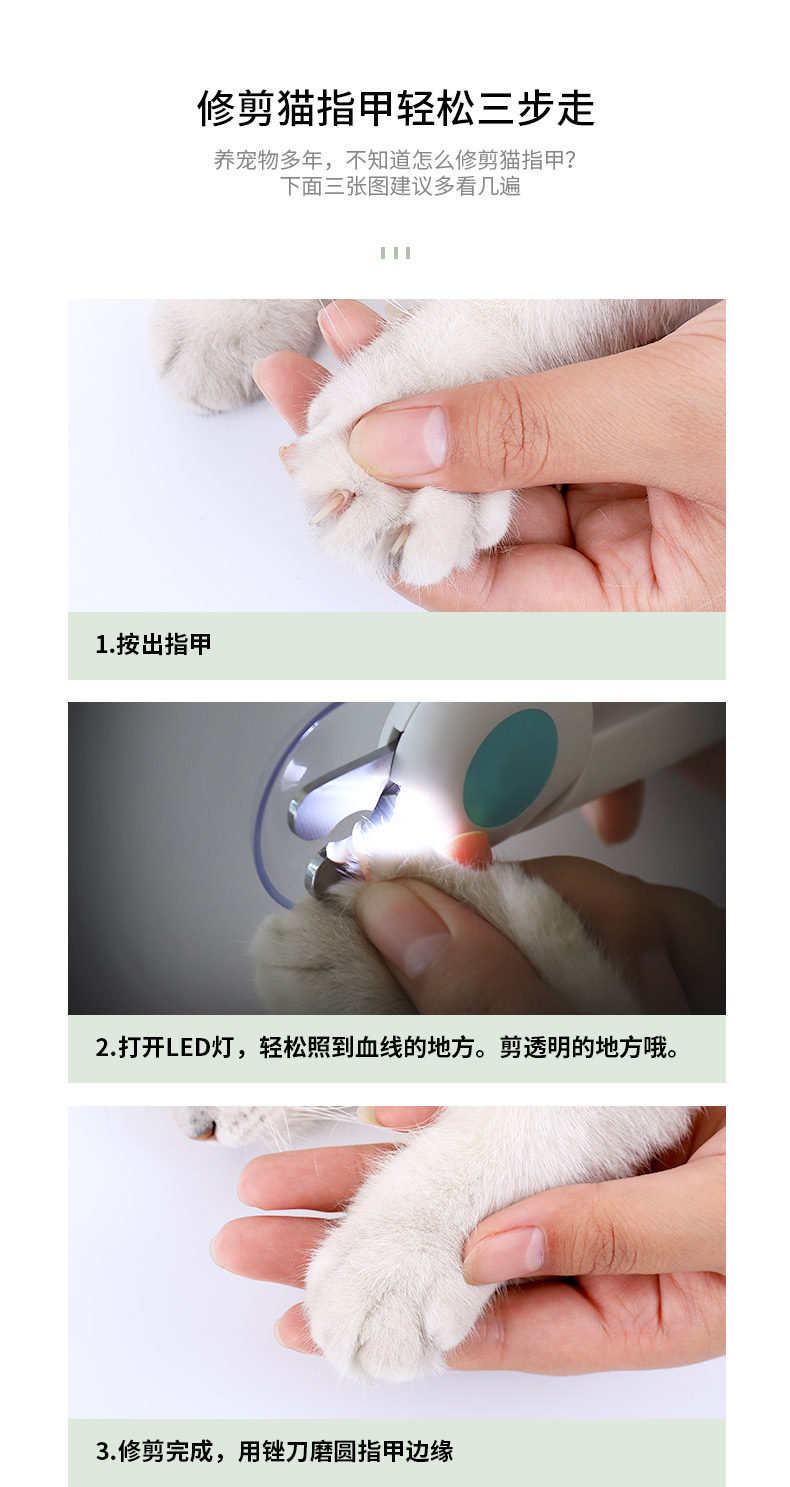 修剪猫指甲轻松三步走

养宠物多年，不知道怎么修剪猫指甲？
下面三张图建议多看几遍

1.按出指甲

2.打开LED灯，轻松照到血线的地方。剪透明的地方哦。

3.修剪完成，用锉刀磨圆指甲边缘