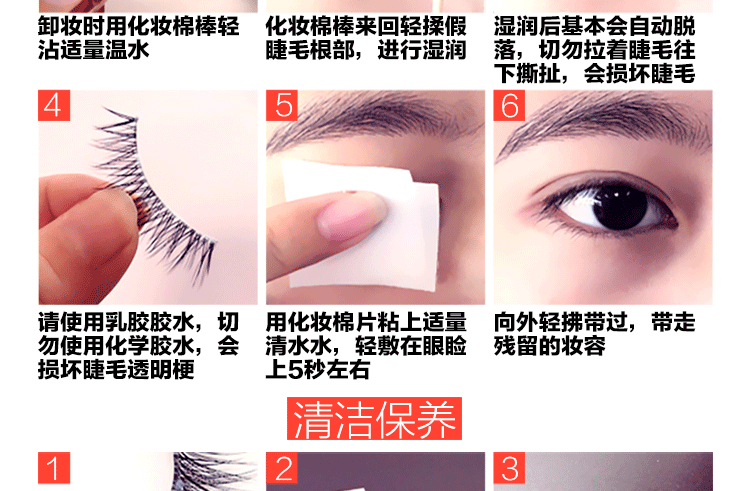 卸妆时用化妆棉棒轻沾适量温水

化妆棉棒来回轻揉假睫毛根部，进行湿润

湿润后基本会自动脱落，切勿拉着睫毛往下撕扯，会损坏睫毛

4

请使用乳胶胶水，切勿使用化学胶水，会损坏睫毛透明梗

5

用化妆棉片粘上适量清水水，轻敷在眼睑上5秒左右

6

向外轻拂带过，带走残留的妆容

清洁保养

1

2

3