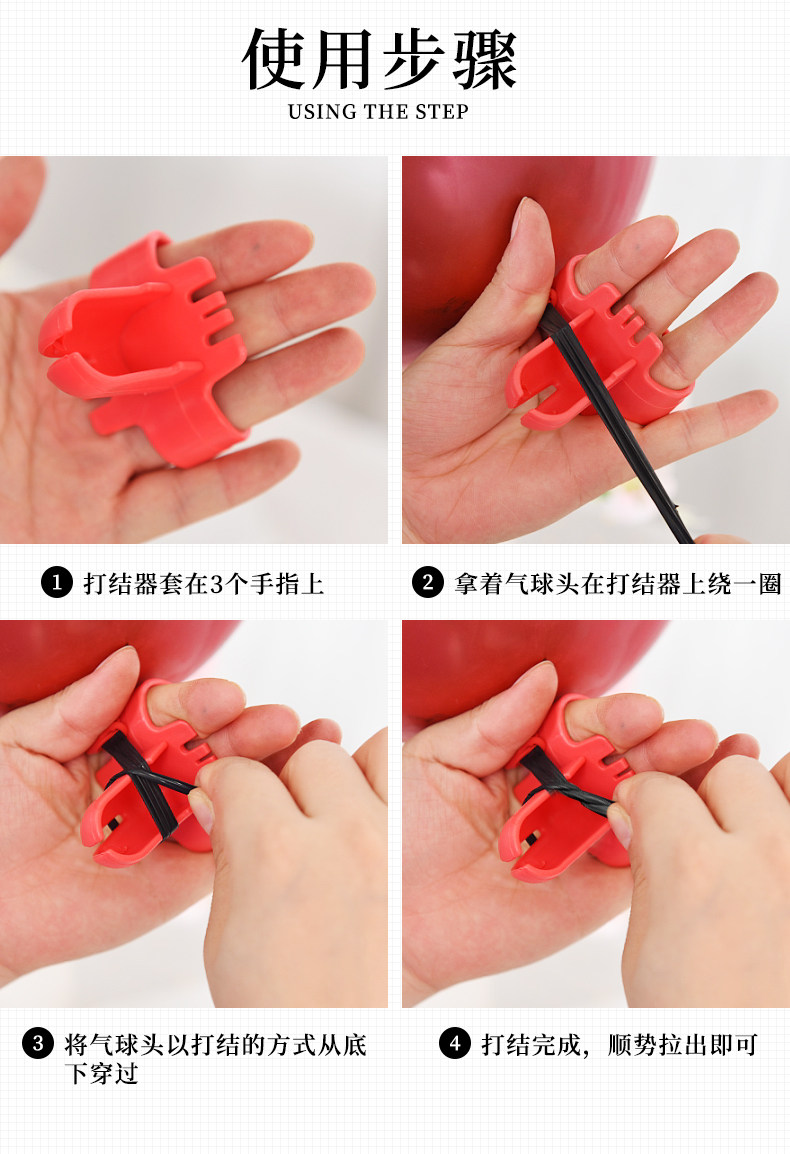 使用步骤
USING THE STEP

1 打结器套在3个手指上

2 拿着气球头在打结器上绕一圈

3 将气球头以打结的方式从底下穿过

4 打结完成，顺势拉出即可