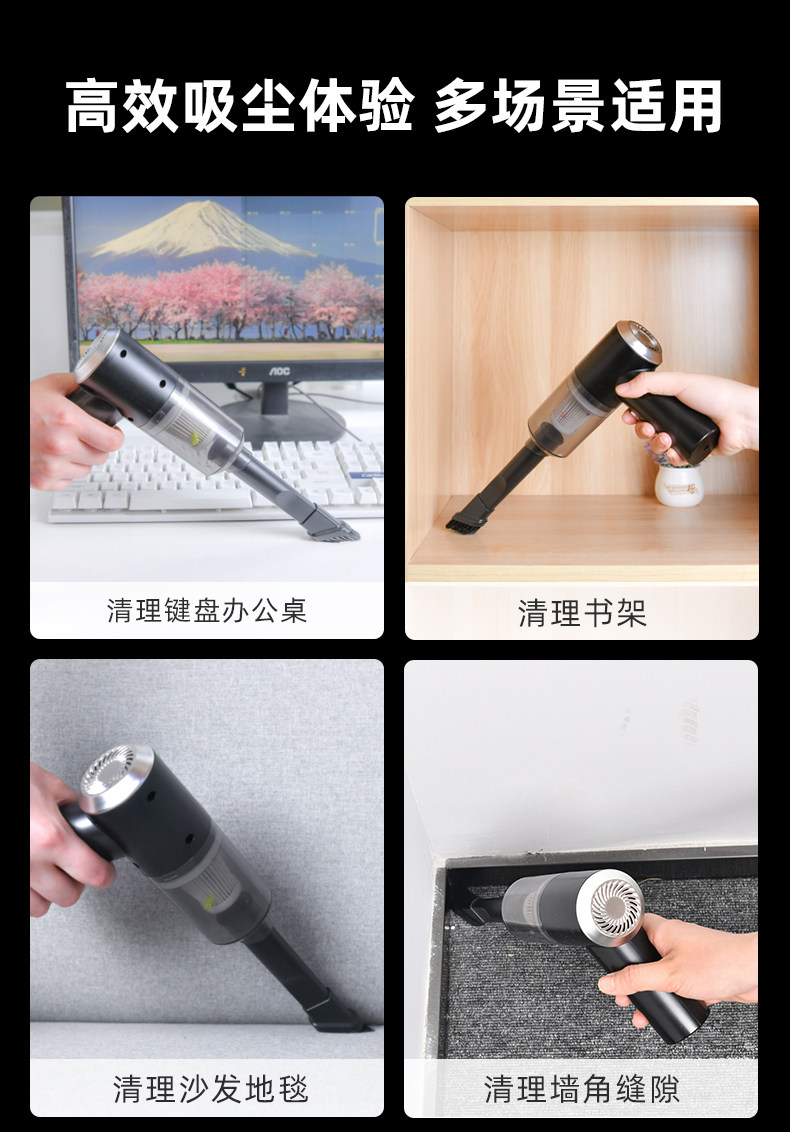 高效吸尘体验 多场景适用

AOC

清理键盘办公桌

清理书架

清理沙发地毯

清理墙角缝隙