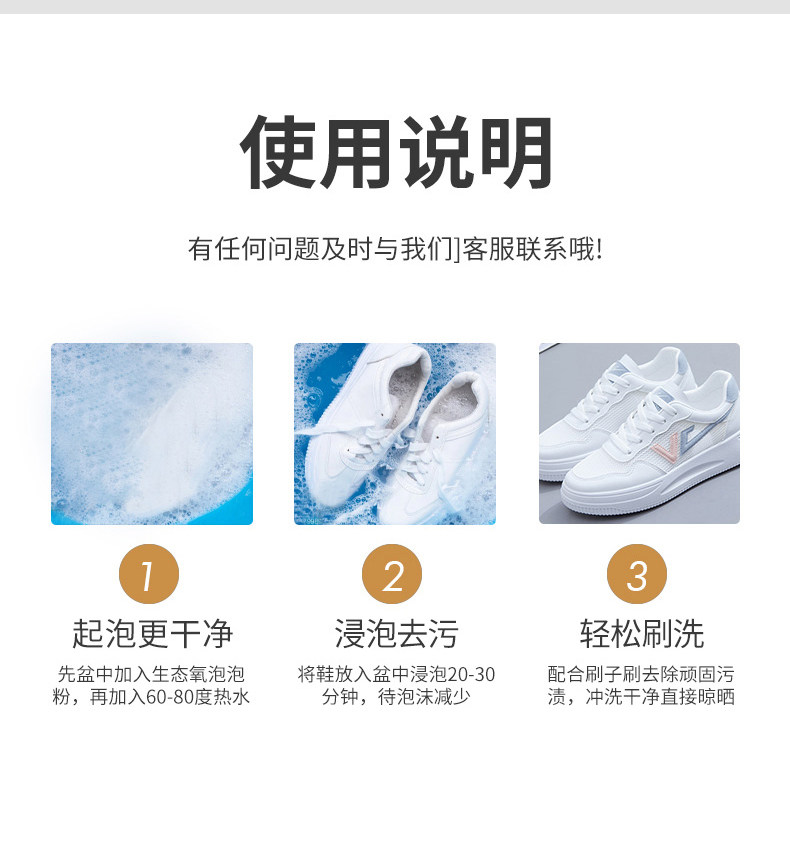 使用说明

有任何问题及时与我们]客服联系哦!

1
起泡更干净
先盆中加入生态氧泡泡粉，再加入60-80度热水

2
浸泡去污
将鞋放入盆中浸泡20-30分钟，待泡沫减少

3
轻松刷洗
配合刷子刷去除顽固污渍，冲洗干净直接晾晒