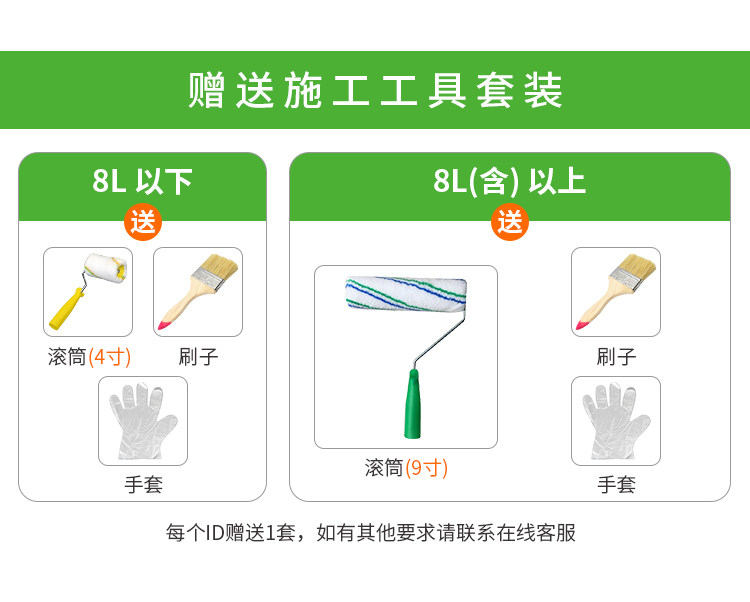 赠送施工工具套装

8L 以下

送

滚筒(4寸)

刷子

手套

8L(含) 以上

送

滚筒(9寸)

刷子

手套

每个ID赠送1套，如有其他要求请联系在线客服