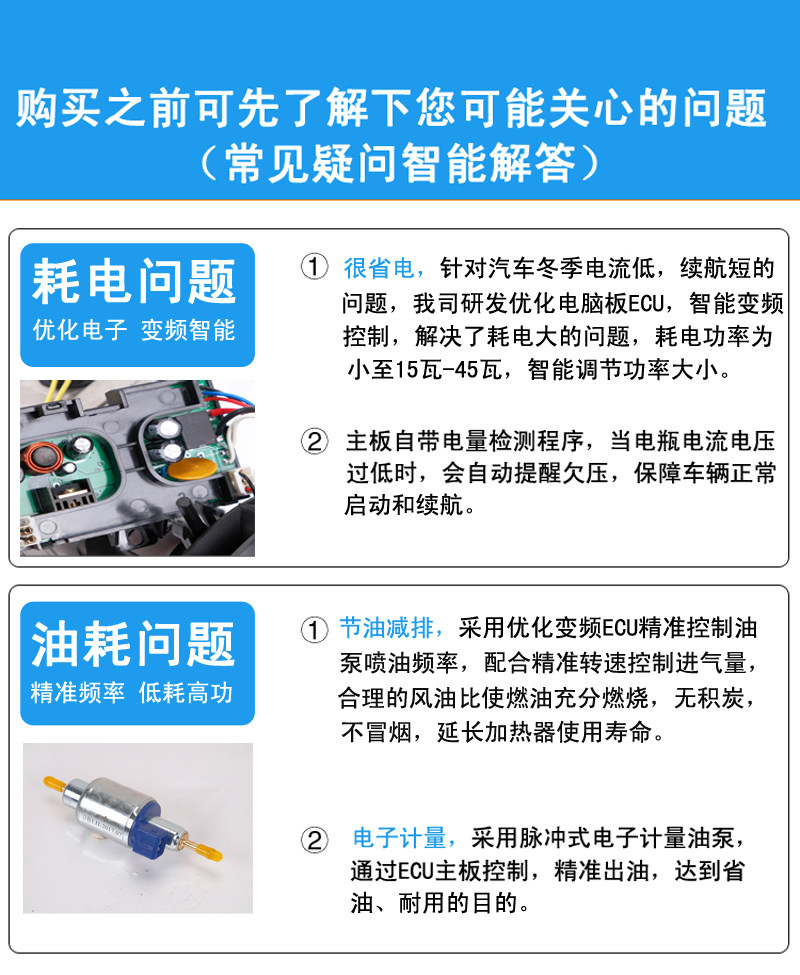 购买之前可先了解下您可能关心的问题
（常见疑问智能解答）

耗电问题
优化电子 变频智能

① 很省电，针对汽车冬季电流低，续航短的问题，我司研发优化电脑板ECU，智能变频控制，解决了耗电大的问题，耗电功率为小至15瓦-45瓦，智能调节功率大小。

② 主板自带电量检测程序，当电瓶电流电压过低时，会自动提醒欠压，保障车辆正常启动和续航。

油耗问题
精准频率 低耗高功

① 节油减排，采用优化变频ECU精准控制油泵喷油频率，配合精准转速控制进气量，合理的风油比使燃油充分燃烧，无积炭，不冒烟，延长加热器使用寿命。

② 电子计量，采用脉冲式电子计量油泵，通过ECU主板控制，精准出油，达到省油、耐用的目的。