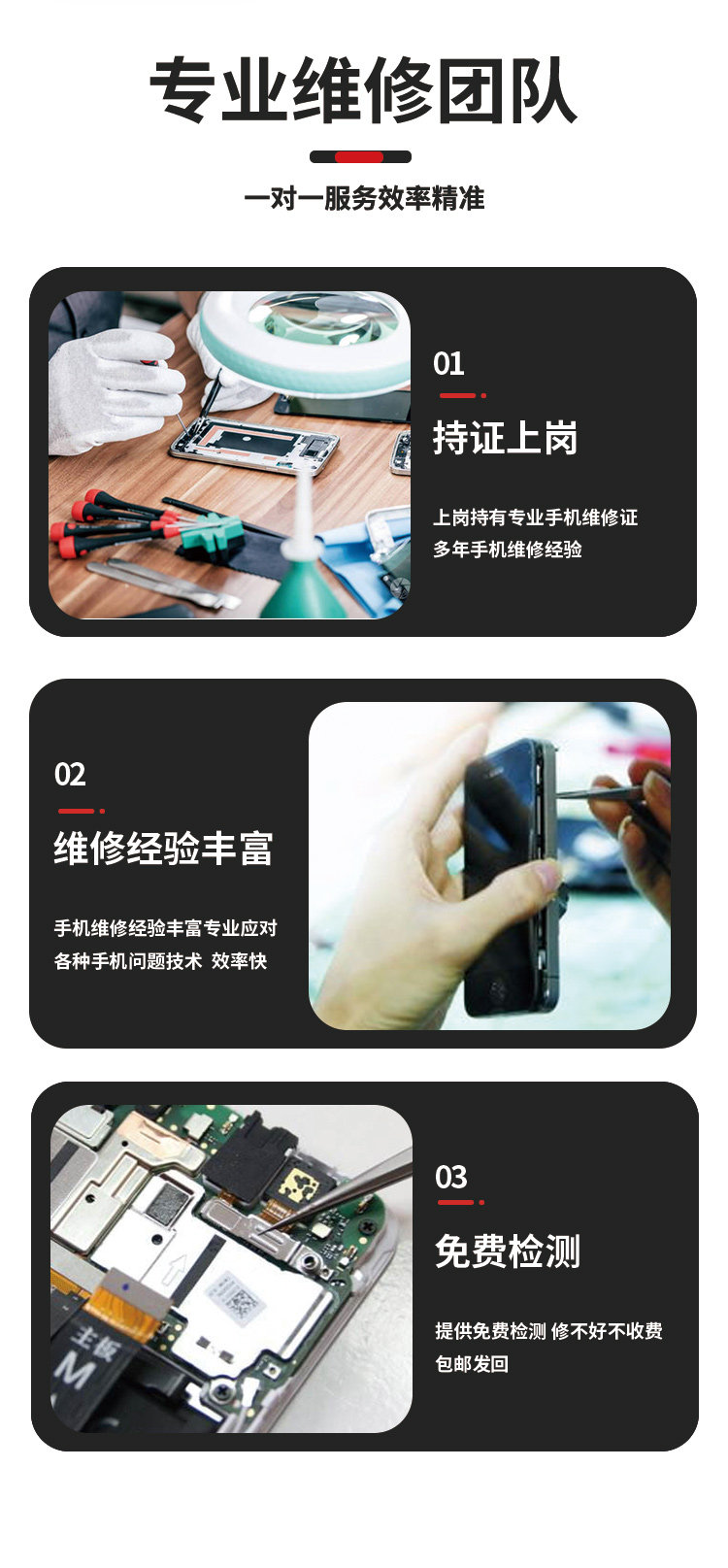 专业维修团队

一对一服务效率精准

01

持证上岗

上岗持有专业手机维修证
多年手机维修经验

02

维修经验丰富

手机维修经验丰富专业应对
各种手机问题技术 效率快

主板
M

03

免费检测

提供免费检测 修不好不收费
包邮发回