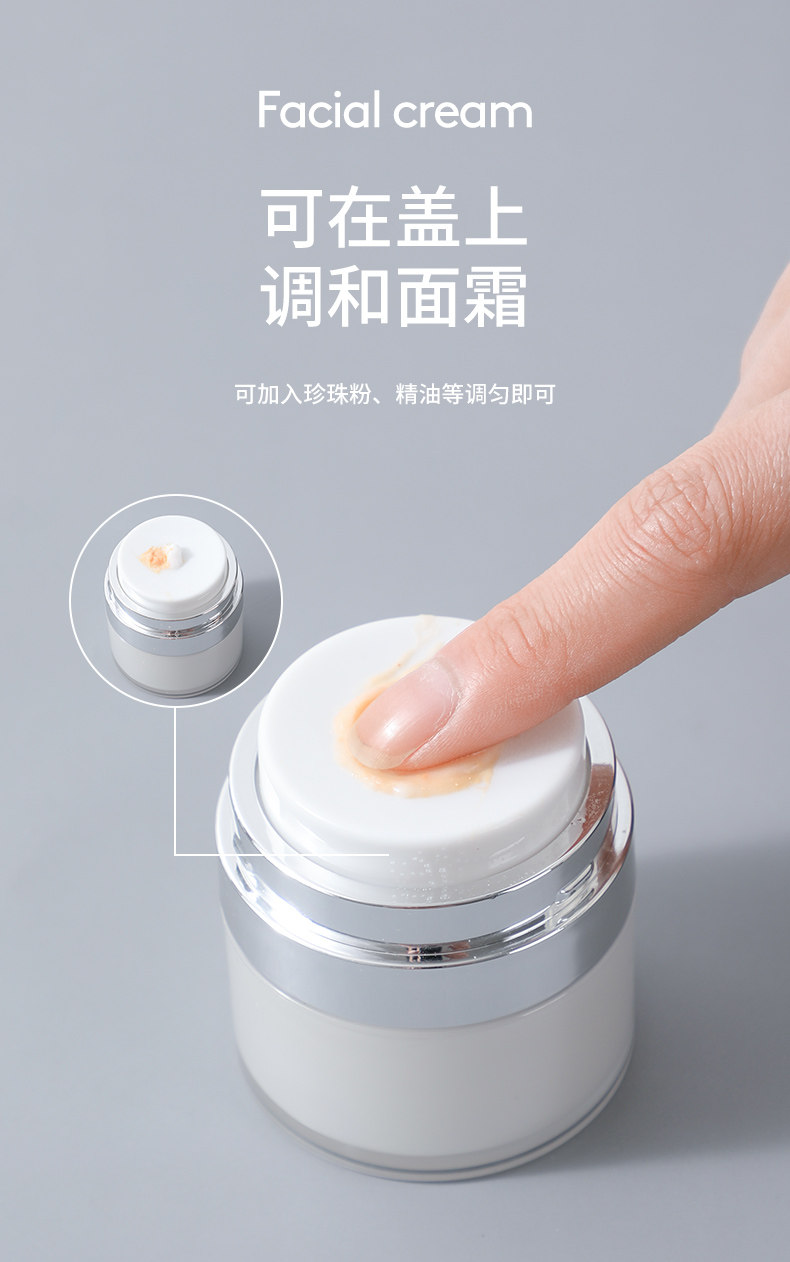 Facial cream

可在盖上
调和面霜

可加入珍珠粉、精油等调匀即可