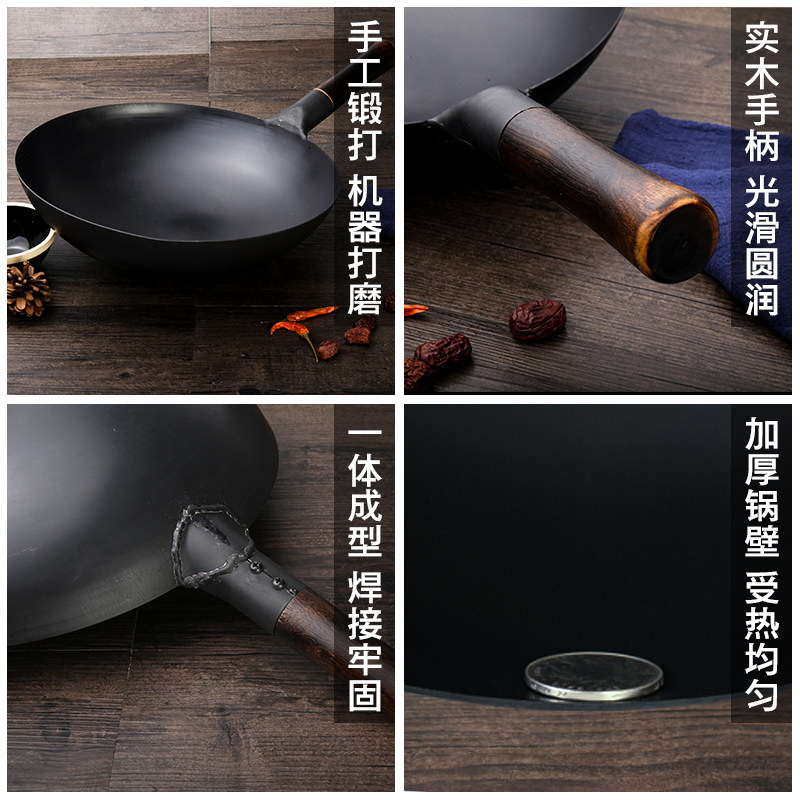 手工锻打 机器打磨

实木手柄 光滑圆润

一体成型 焊接牢固

加厚锅壁 受热均匀