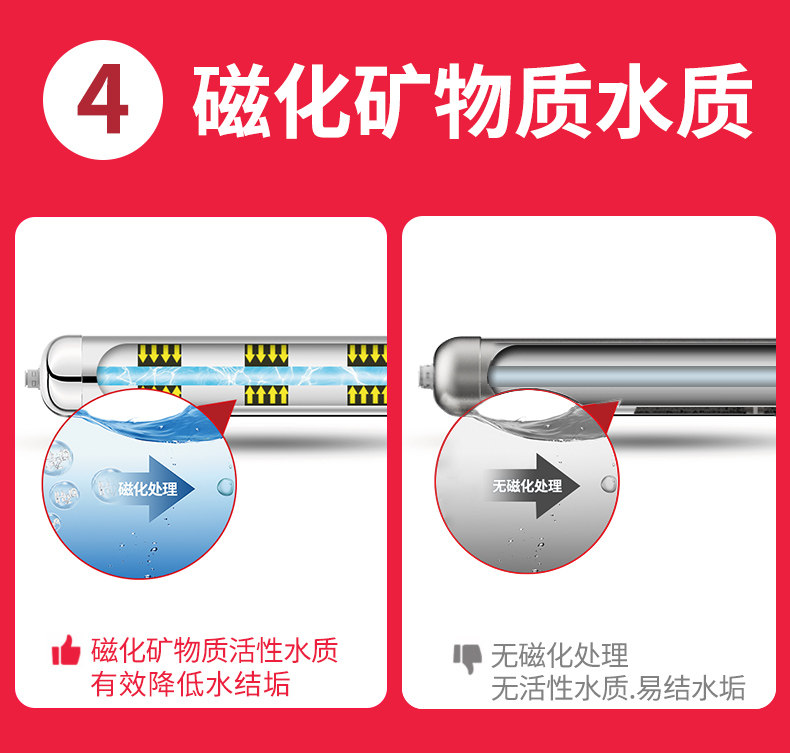 4 磁化矿物质水质

磁化处理

磁化矿物质活性水质
有效降低水结垢

无磁化处理

无磁化处理
无活性水质.易结水垢