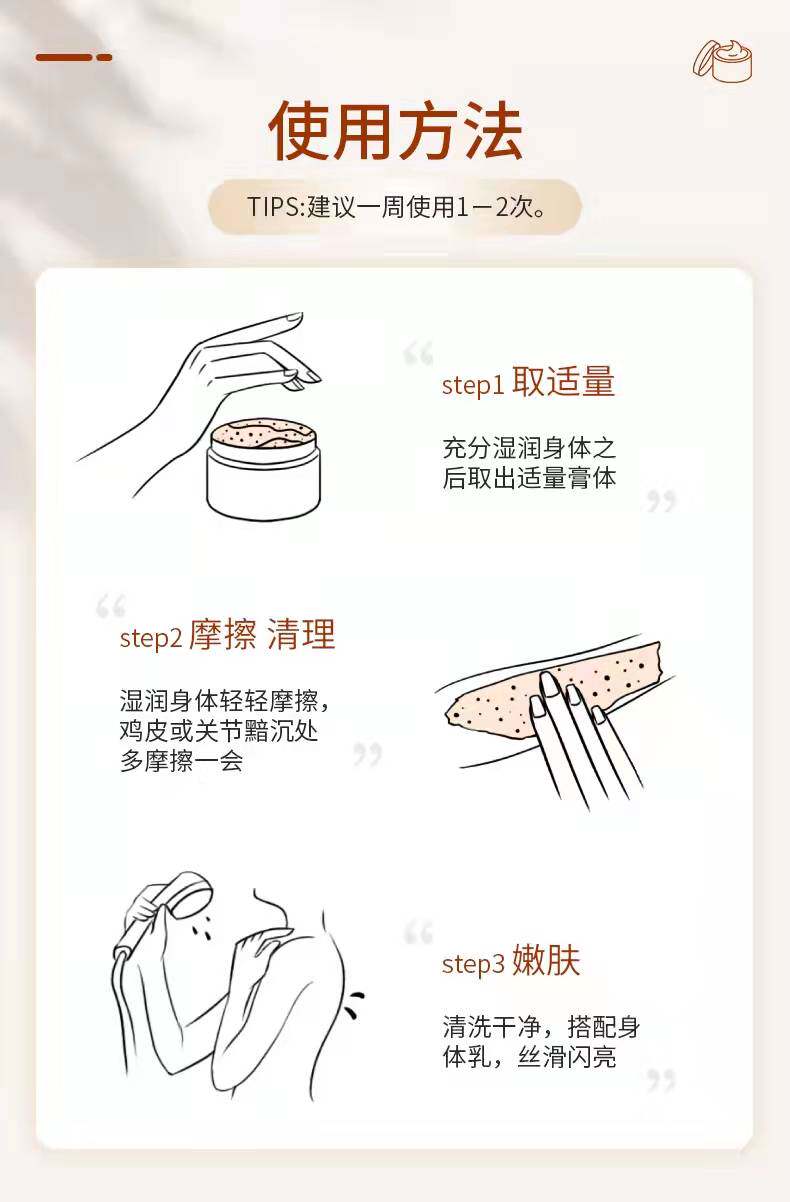 使用方法

TIPS:建议一周使用1－2次。

step1 取适量

充分湿润身体之后取出适量膏体

step2 摩擦 清理

湿润身体轻轻摩擦，鸡皮或关节黯沉处多摩擦一会

step3 嫩肤

清洗干净，搭配身体乳，丝滑闪亮