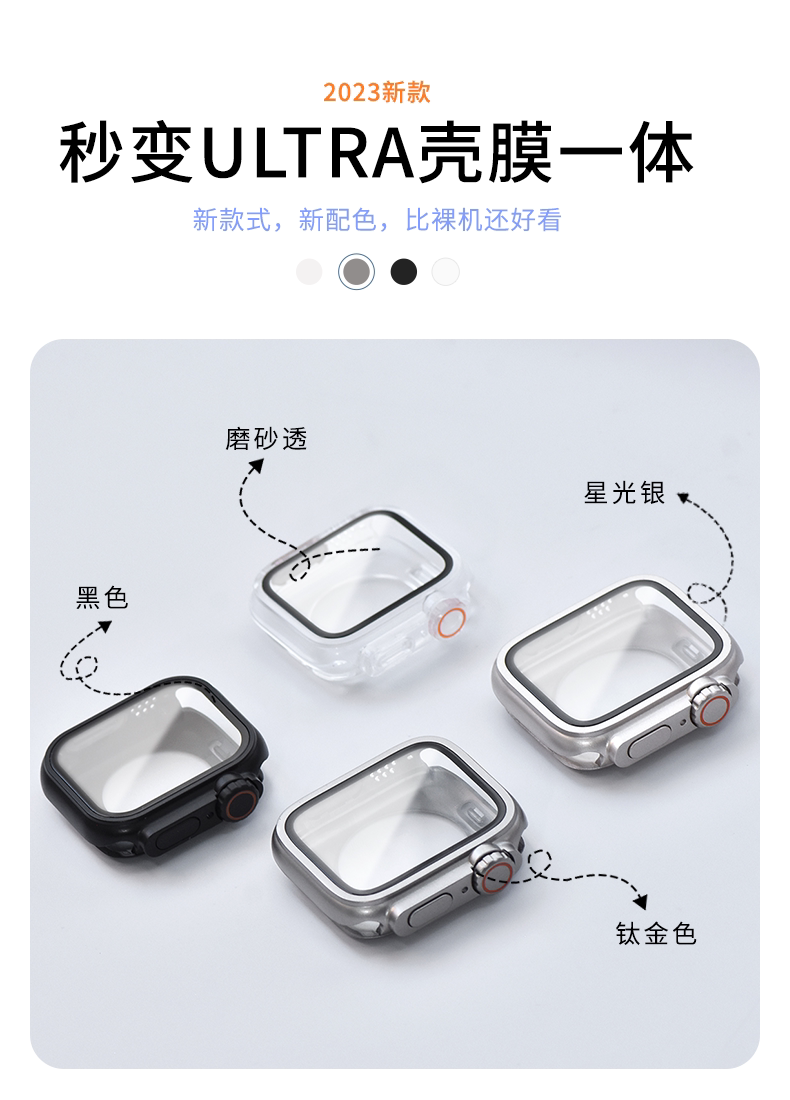 2023新款

秒变ULTRA壳膜一体

新款式，新配色，比裸机还好看

磨砂透

星光银

黑色

钛金色