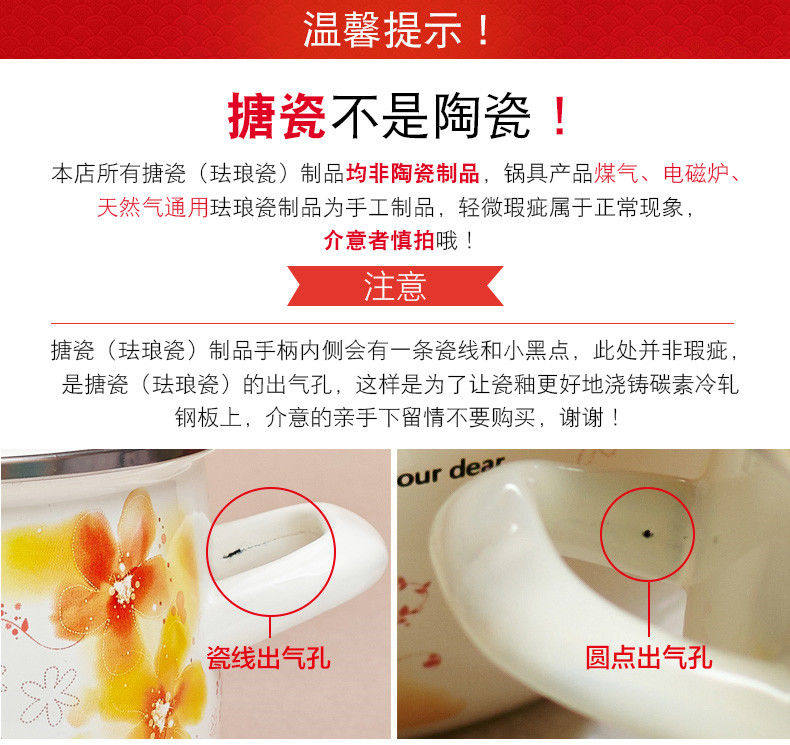 温馨提示！

搪瓷不是陶瓷！

本店所有搪瓷（珐琅瓷）制品均非陶瓷制品，锅具产品煤气、电磁炉、天然气通用珐琅瓷制品为手工制品，轻微瑕疵属于正常现象，介意者慎拍哦！

注意

搪瓷（珐琅瓷）制品手柄内侧会有一条瓷线和小黑点，此处并非瑕疵，是搪瓷（珐琅瓷）的出气孔，这样是为了让瓷釉更好地浇铸碳素冷轧钢板上，介意的亲手下留情不要购买，谢谢！

瓷线出气孔

our dear

圆点出气孔