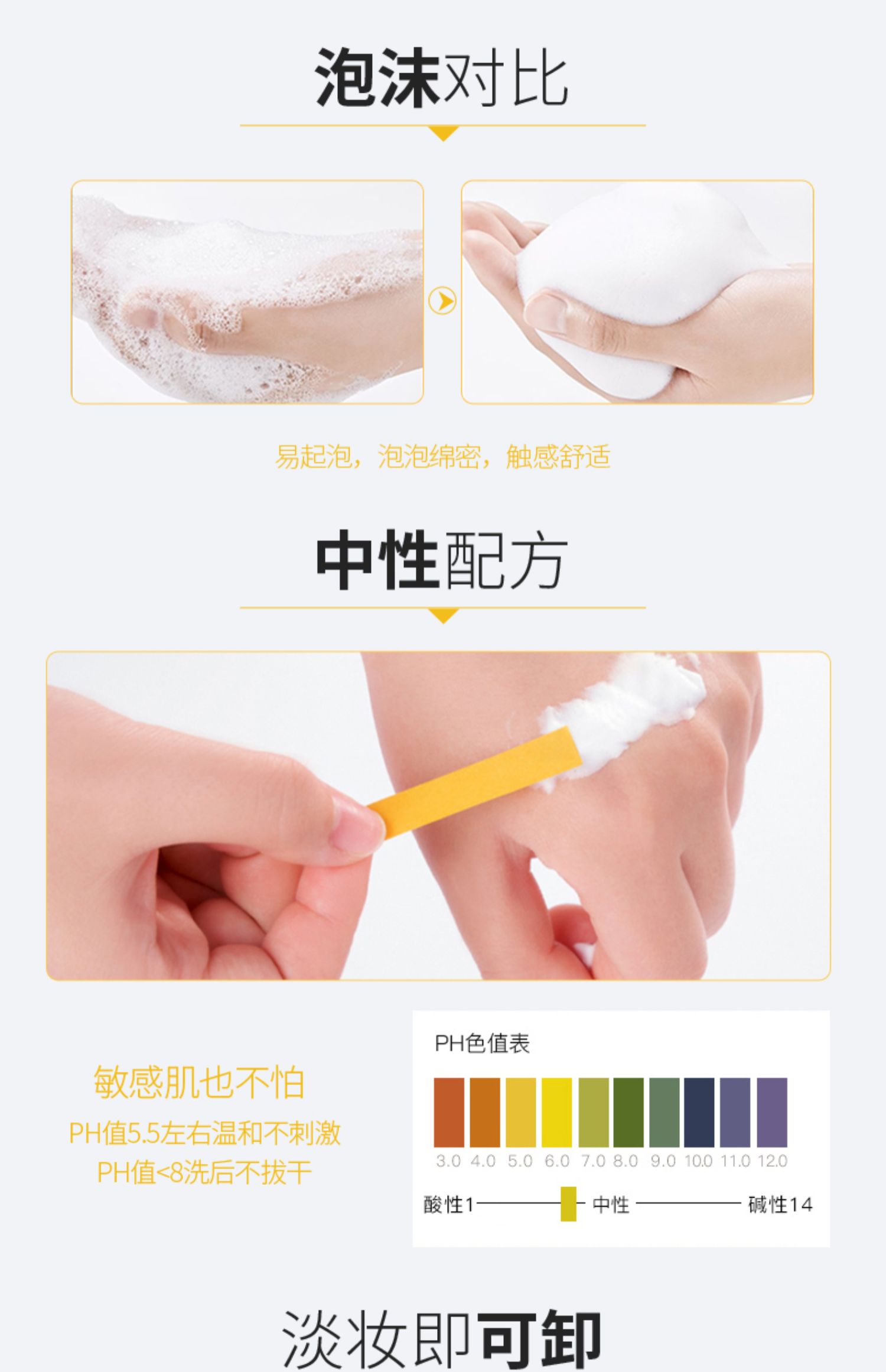 泡沫对比

易起泡，泡泡绵密，触感舒适

中性配方

敏感肌也不怕
PH值5.5左右温和不刺激
PH值<8洗后不拔干

PH色值表

3.0 4.0 5.0 6.0 7.0 8.0 9.0 10.0 11.0 12.0

酸性1 中性 碱性14

淡妆即可卸