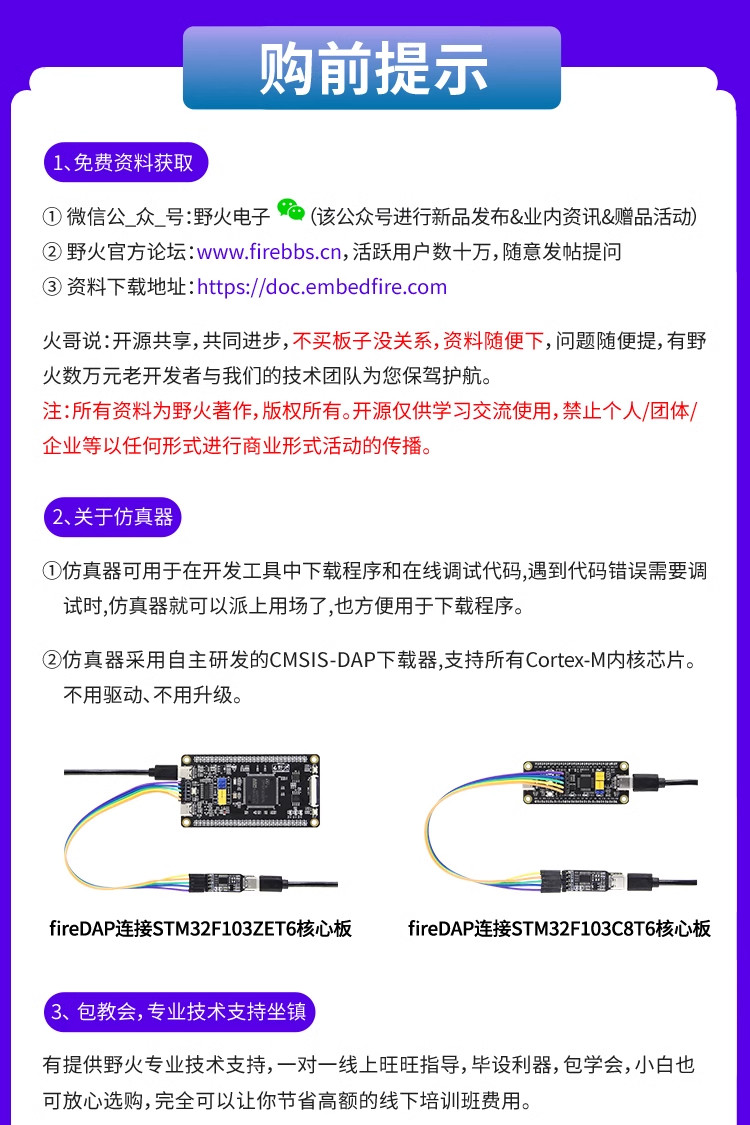 购前提示

1、免费资料获取

① 微信公_众_号：野火电子 (该公众号进行新品发布&业内资讯&赠品活动)
② 野火官方论坛：www.firebbs.cn，活跃用户数十万，随意发帖提问
③ 资料下载地址：https://doc.embedfire.com

火哥说：开源共享，共同进步，不买板子没关系，资料随便下，问题随便提，有野火数万元老开发者与我们的技术团队为您保驾护航。
注：所有资料为野火著作，版权所有。开源仅供学习交流使用，禁止个人/团体/企业等以任何形式进行商业形式活动的传播。

2、关于仿真器

①仿真器可用于在开发工具中下载程序和在线调试代码,遇到代码错误需要调试时,仿真器就可以派上用场了,也方便用于下载程序。

②仿真器采用自主研发的CMSIS-DAP下载器,支持所有Cortex-M内核芯片。不用驱动、不用升级。

fireDAP连接STM32F103ZET6核心板

fireDAP连接STM32F103C8T6核心板

3、包教会，专业技术支持坐镇

有提供野火专业技术支持，一对一线上旺旺指导，毕设利器，包学会，小白也可放心选购，完全可以让你节省高额的线下培训班费用。