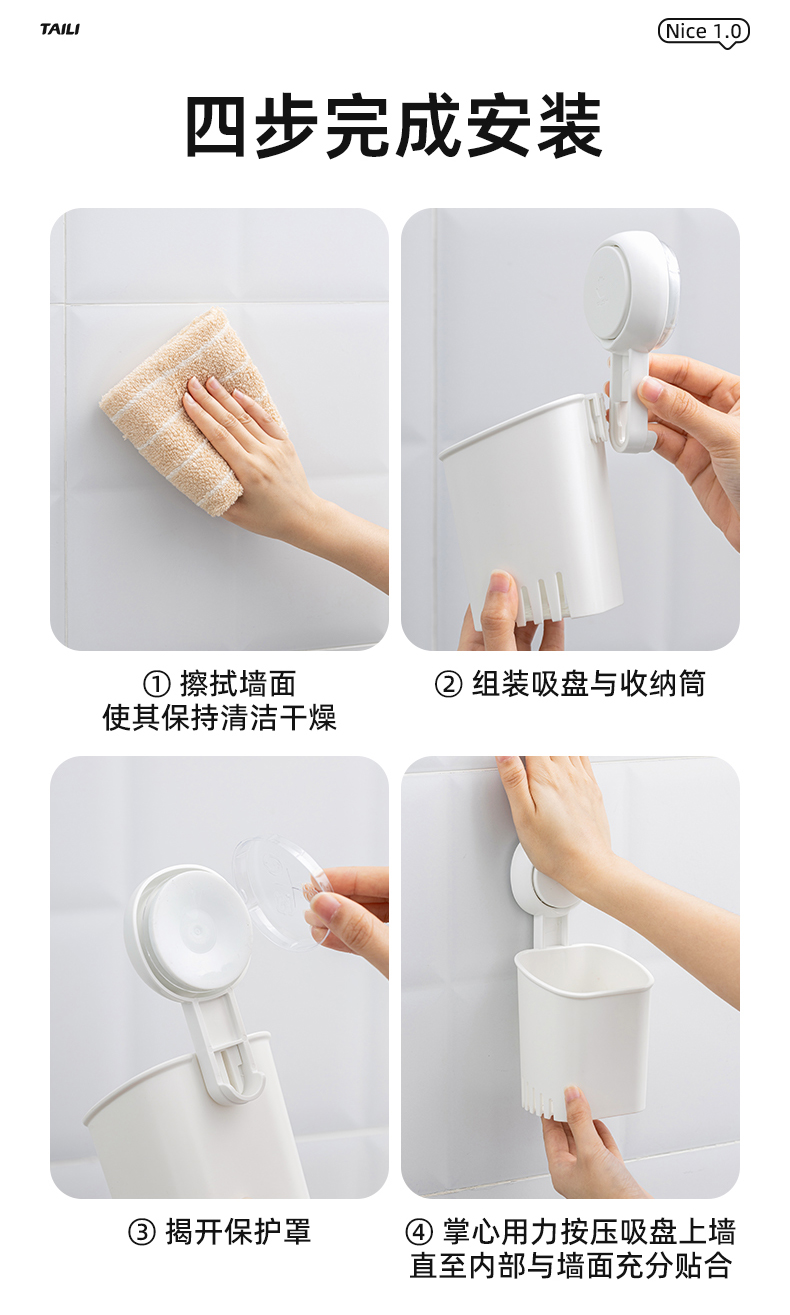 TAILI

Nice 1.0

四步完成安装

① 擦拭墙面
使其保持清洁干燥

② 组装吸盘与收纳筒

③ 揭开保护罩

④ 掌心用力按压吸盘上墙
直至内部与墙面充分贴合