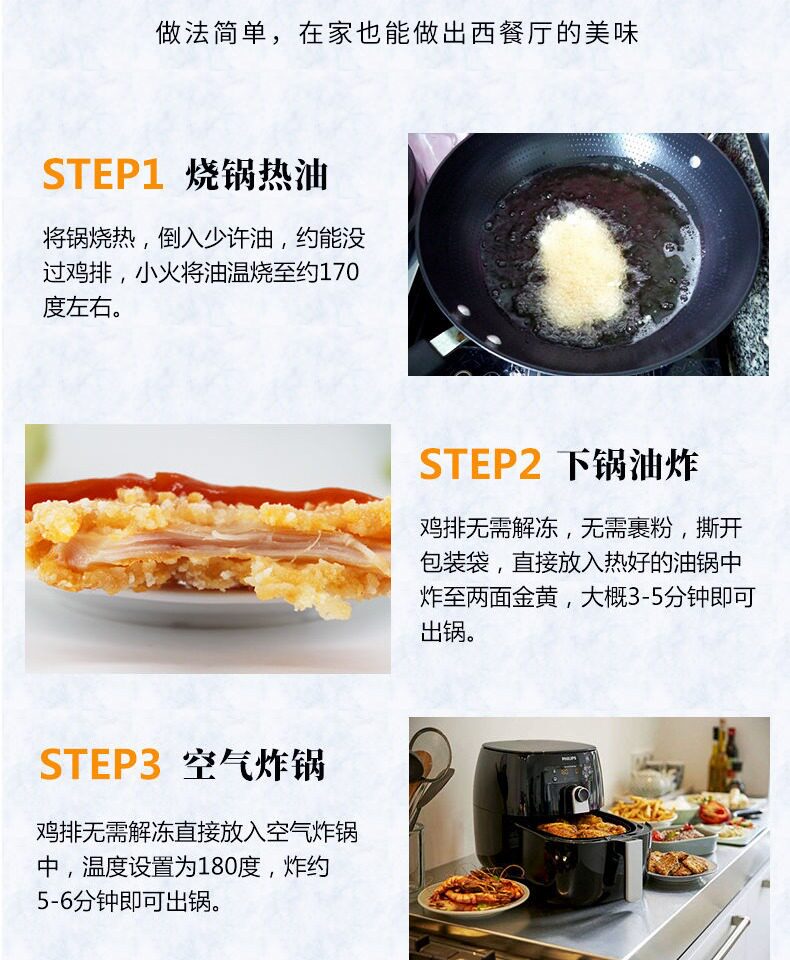 做法简单，在家也能做出西餐厅的美味

STEP1 烧锅热油

将锅烧热，倒入少许油，约能没过鸡排，小火将油温烧至约170度左右。

STEP2 下锅油炸

鸡排无需解冻，无需裹粉，撕开包装袋，直接放入热好的油锅中炸至两面金黄，大概3-5分钟即可出锅。

STEP3 空气炸锅

鸡排无需解冻直接放入空气炸锅中，温度设置为180度，炸约5-6分钟即可出锅。

PHILIPS