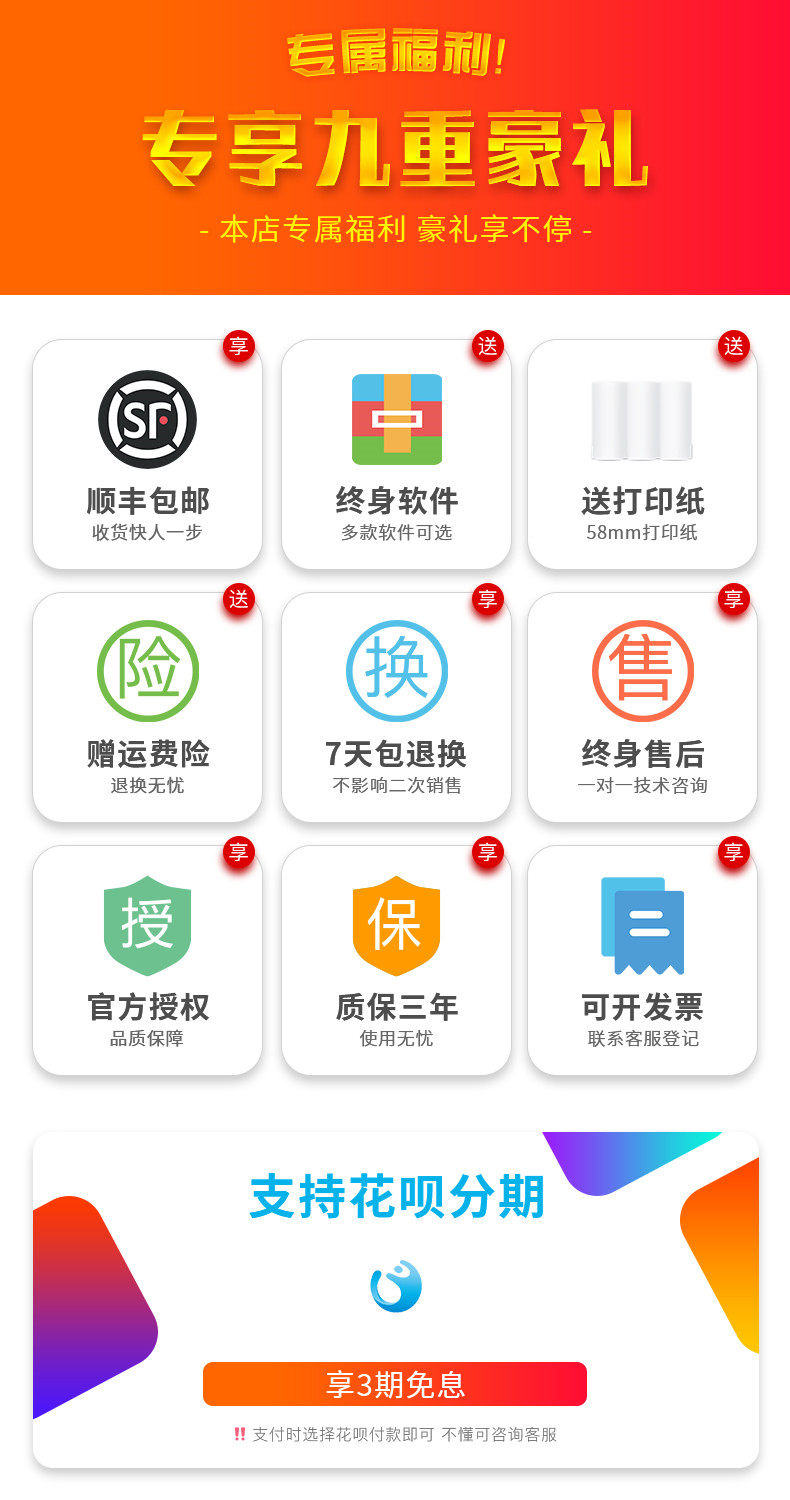 专属福利!

专享九重豪礼

- 本店专属福利 豪礼享不停 -

享
SF
顺丰包邮
收货快人一步

送
终身软件
多款软件可选

送
送打印纸
58mm打印纸

送
险
赠运费险
退换无忧

享
换
7天包退换
不影响二次销售

享
售
终身售后
一对一技术咨询

享
授
官方授权
品质保障

享
保
质保三年
使用无忧

享
可开发票
联系客服登记

支持花呗分期

享3期免息

!! 支付时选择花呗付款即可 不懂可咨询客服