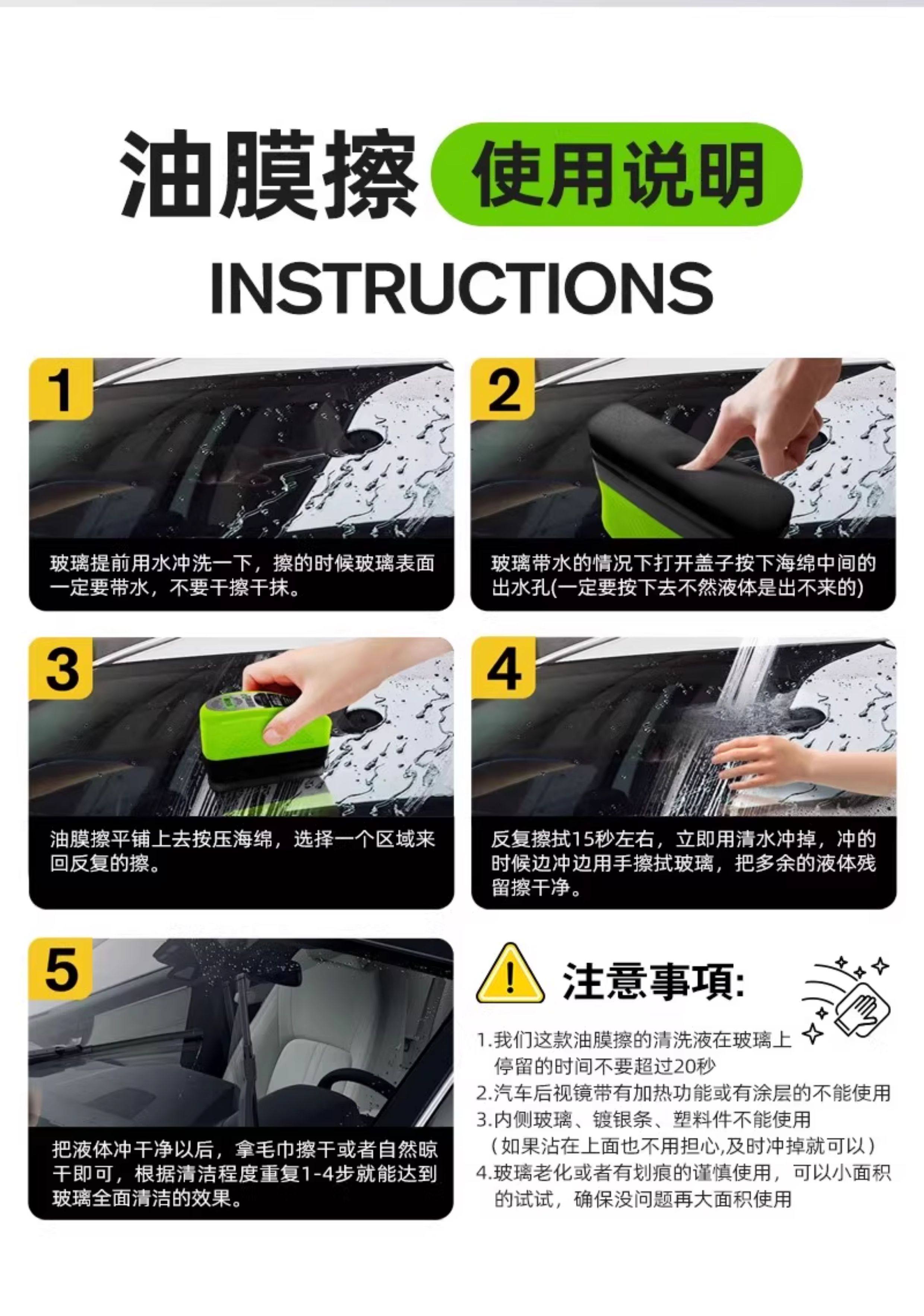 油膜擦 使用说明

INSTRUCTIONS

1

玻璃提前用水冲洗一下，擦的时候玻璃表面一定要带水，不要干擦干抹。

2

玻璃带水的情况下打开盖子按下海绵中间的出水孔(一定要按下去不然液体是出不来的)

3

油膜擦平铺上去按压海绵，选择一个区域来回反复的擦。

4

反复擦拭15秒左右，立即用清水冲掉，冲的时候边冲边用手擦拭玻璃，把多余的液体残留擦干净。

5

把液体冲干净以后，拿毛巾擦干或者自然晾干即可，根据清洁程度重复1-4步就能达到玻璃全面清洁的效果。

注意事项:

1.我们这款油膜擦的清洗液在玻璃上停留的时间不要超过20秒
2.汽车后视镜带有加热功能或有涂层的不能使用
3.内侧玻璃、镀银条、塑料件不能使用（如果沾在上面也不用担心,及时冲掉就可以）
4.玻璃老化或者有划痕的谨慎使用，可以小面积的试试，确保没问题再大面积使用