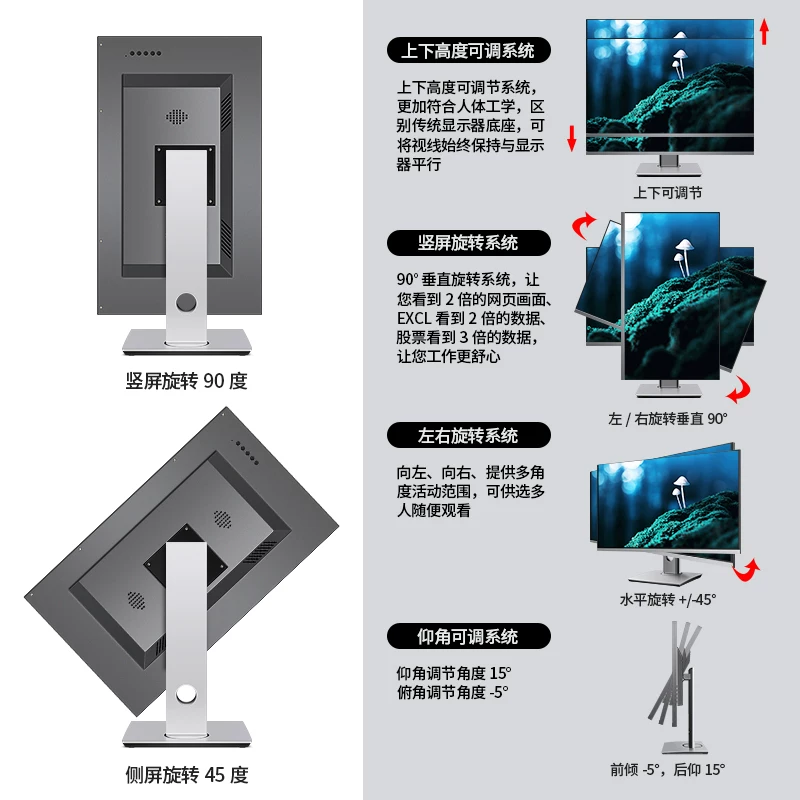 竖屏旋转 90 度

侧屏旋转 45 度

上下高度可调系统

上下高度可调节系统，更加符合人体工学，区别传统显示器底座，可将视线始终保持与显示器平行

上下可调节

竖屏旋转系统

90° 垂直旋转系统，让您看到 2 倍的网页画面、EXCL 看到 2 倍的数据、股票看到 3 倍的数据，让您工作更舒心

左 / 右旋转垂直 90°

左右旋转系统

向左、向右、提供多角度活动范围，可供选多人随便观看

水平旋转 +/-45°

仰角可调系统

仰角调节角度 15°
俯角调节角度 -5°

前倾 -5°，后仰 15°