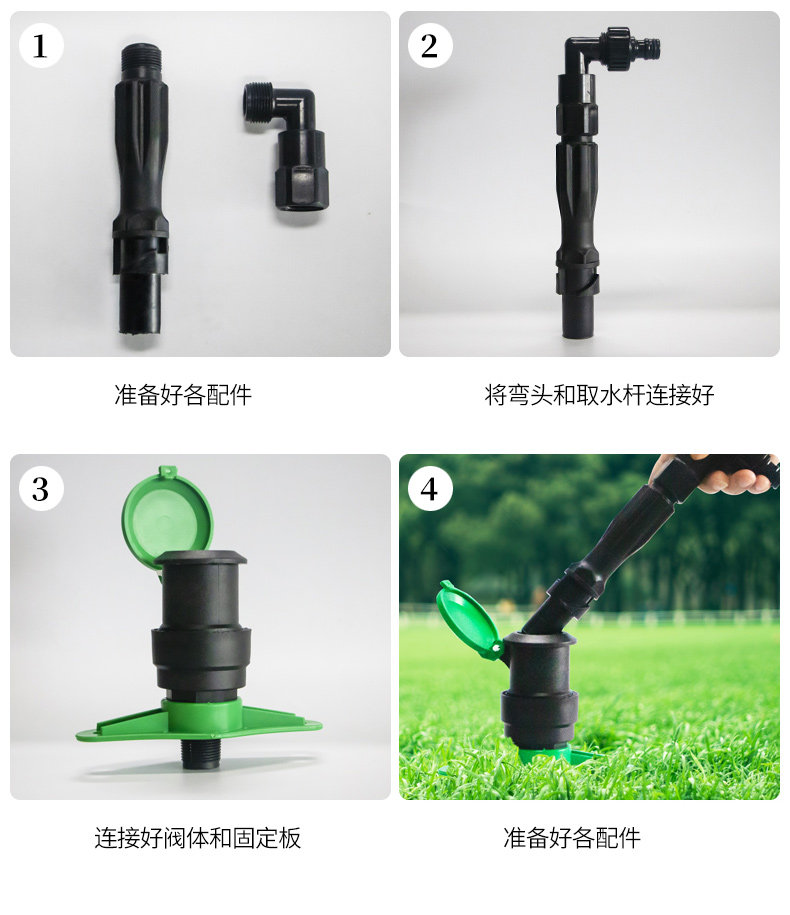 1

准备好各配件

2

将弯头和取水杆连接好

3

连接好阀体和固定板

4

准备好各配件