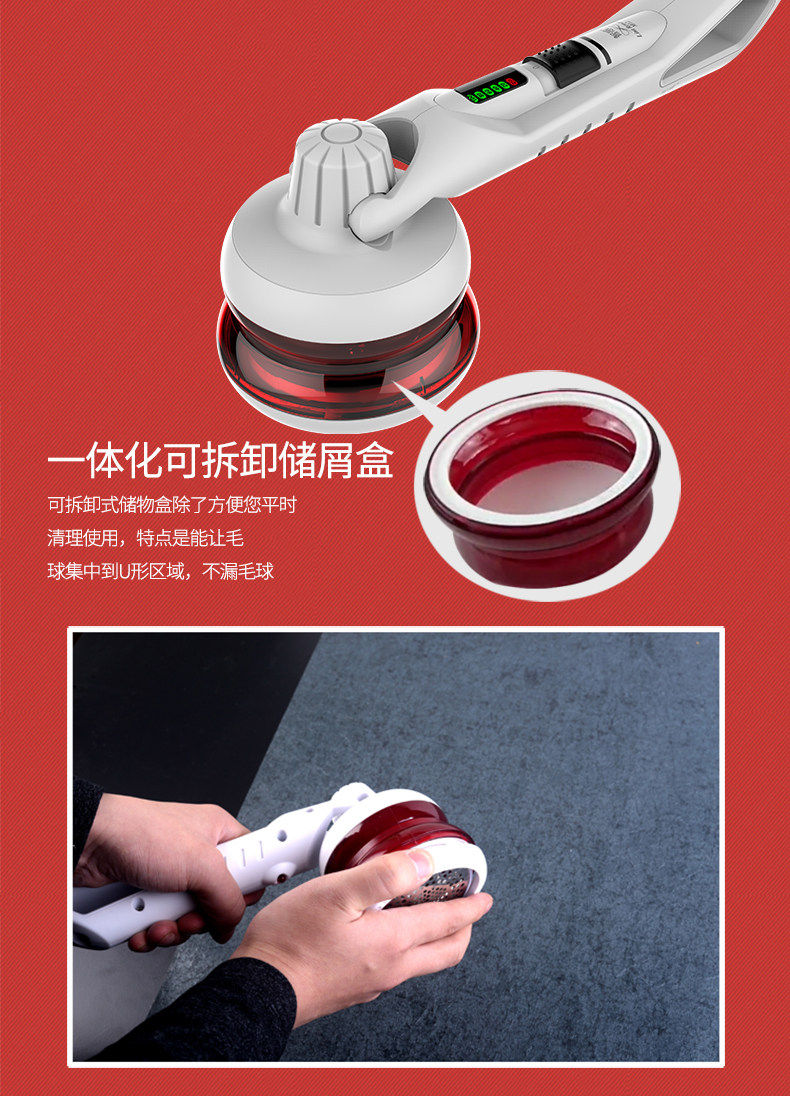 一体化可拆卸储屑盒

可拆卸式储物盒除了方便您平时清理使用，特点是能让毛球集中到U形区域，不漏毛球