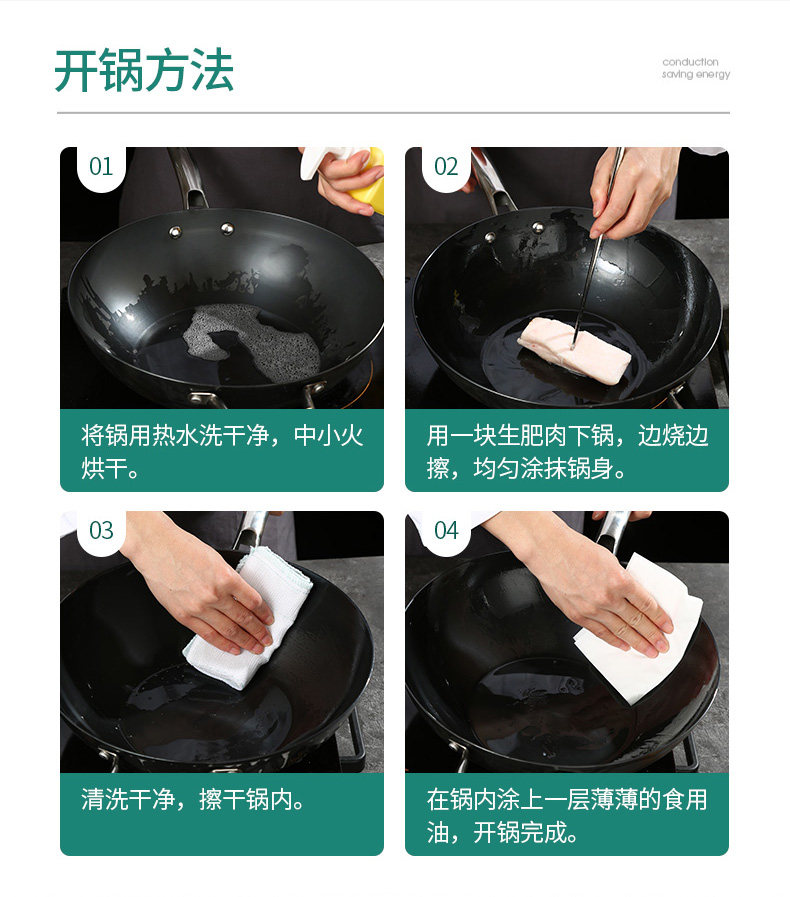 开锅方法

conduction
saving energy

01

将锅用热水洗干净，中小火烘干。

02

用一块生肥肉下锅，边烧边擦，均匀涂抹锅身。

03

清洗干净，擦干锅内。

04

在锅内涂上一层薄薄的食用油，开锅完成。