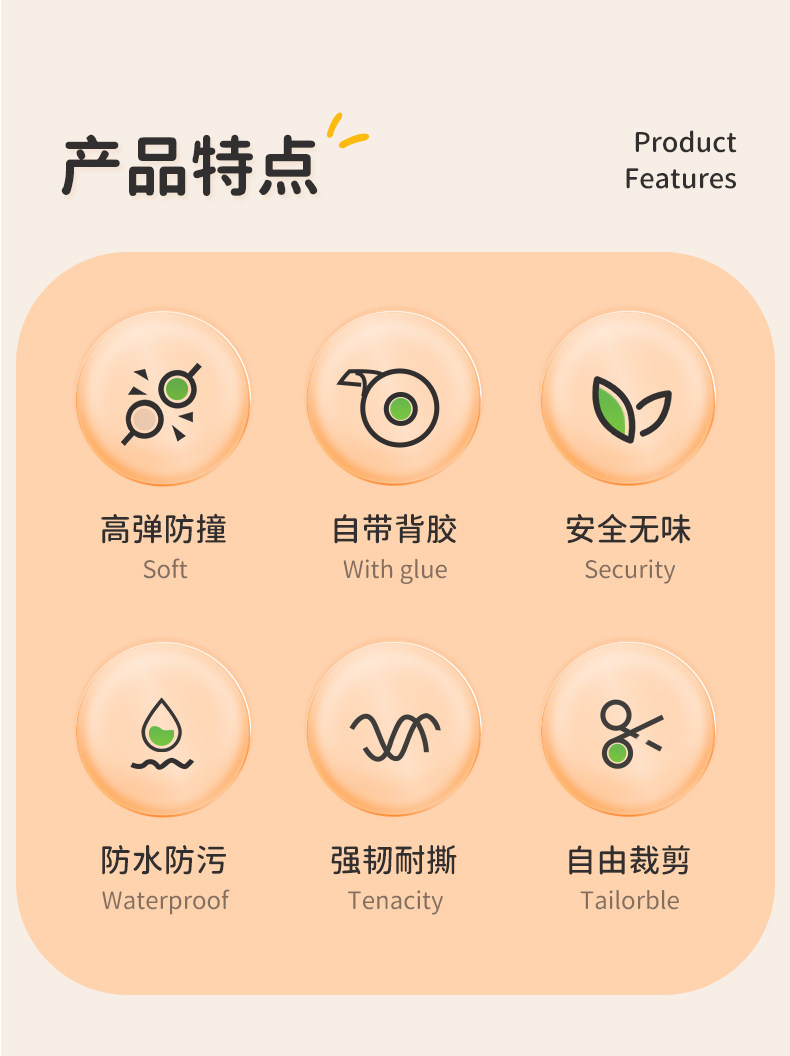 产品特点

Product
Features

高弹防撞
Soft

自带背胶
With glue

安全无味
Security

防水防污
Waterproof

强韧耐撕
Tenacity

自由裁剪
Tailorble