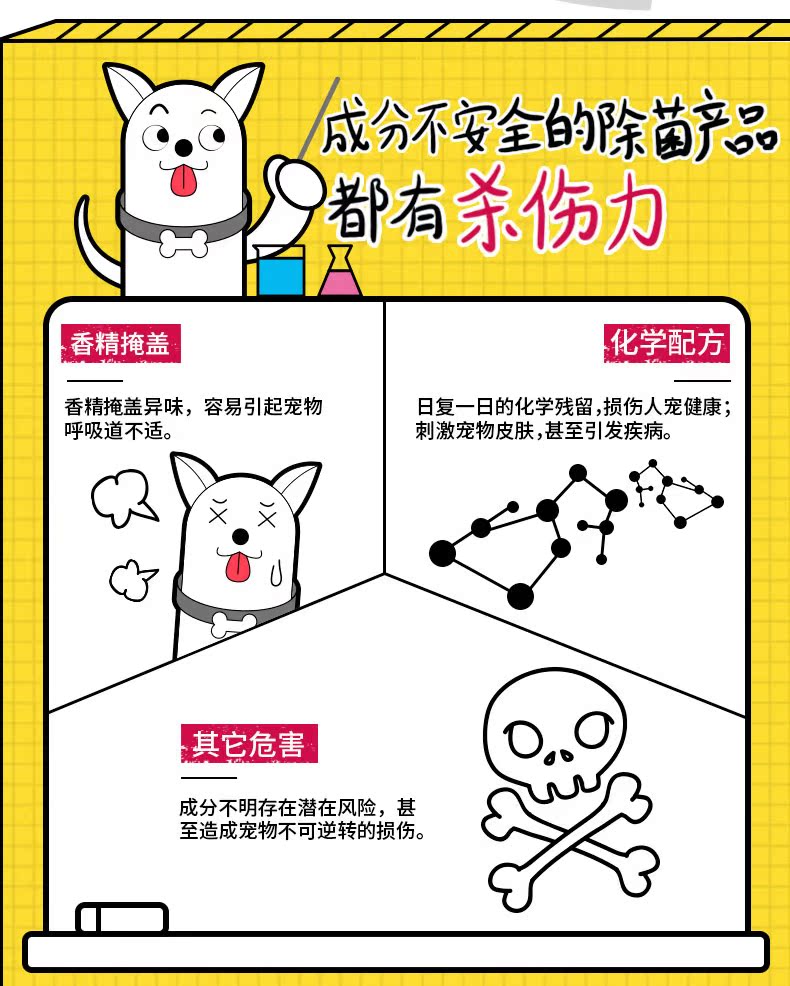 成分不安全的除菌产品
都有杀伤力

香精掩盖

香精掩盖异味，容易引起宠物呼吸道不适。

化学配方

日复一日的化学残留，损伤人宠健康；刺激宠物皮肤，甚至引发疾病。

其它危害

成分不明存在潜在风险，甚至造成宠物不可逆转的损伤。