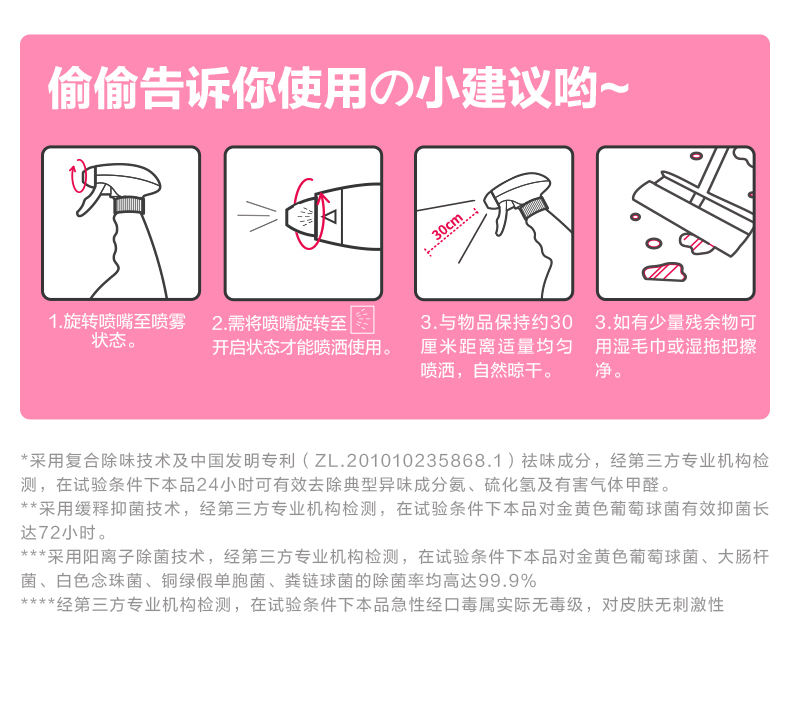 偷偷告诉你使用の小建议哟~

30cm

1.旋转喷嘴至喷雾状态。

2.需将喷嘴旋转至开启状态才能喷洒使用。

3.与物品保持约30厘米距离适量均匀喷洒，自然晾干。

3.如有少量残余物可用湿毛巾或湿拖把擦净。

*采用复合除味技术及中国发明专利（ZL.201010235868.1）祛味成分，经第三方专业机构检测，在试验条件下本品24小时可有效去除典型异味成分氨、硫化氢及有害气体甲醛。
**采用缓释抑菌技术，经第三方专业机构检测，在试验条件下本品对金黄色葡萄球菌有效抑菌长达72小时。
***采用阳离子除菌技术，经第三方专业机构检测，在试验条件下本品对金黄色葡萄球菌、大肠杆菌、白色念珠菌、铜绿假单胞菌、粪链球菌的除菌率均高达99.9%
****经第三方专业机构检测，在试验条件下本品急性经口毒属实际无毒级，对皮肤无刺激性