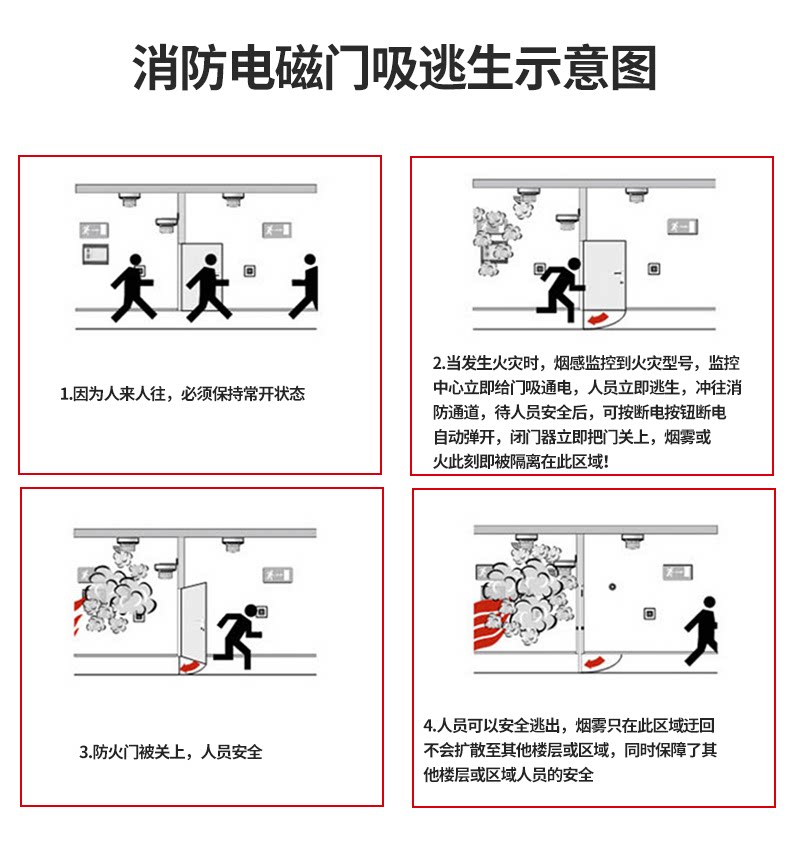 消防电磁门吸逃生示意图

1.因为人来人往，必须保持常开状态

2.当发生火灾时，烟感监控到火灾型号，监控中心立即给门吸通电，人员立即逃生，冲往消防通道，待人员安全后，可按断电按钮断电自动弹开，闭门器立即把门关上，烟雾或火此刻即被隔离在此区域!

3.防火门被关上，人员安全

4.人员可以安全逃出，烟雾只在此区域迂回不会扩散至其他楼层或区域，同时保障了其他楼层或区域人员的安全