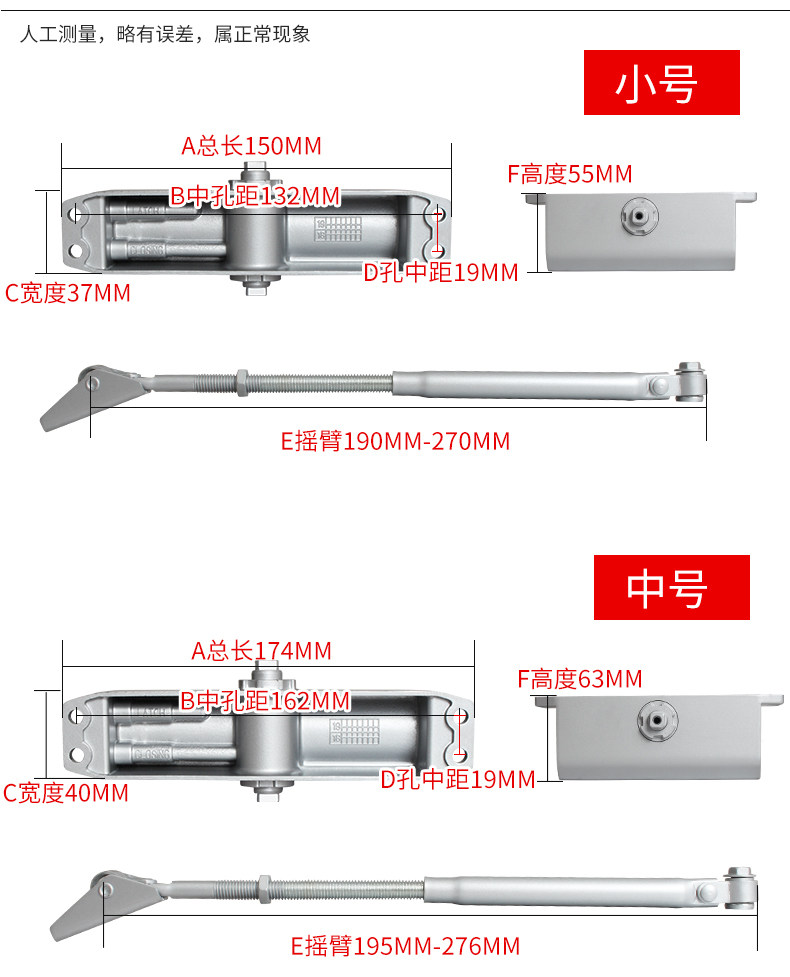 人工测量，略有误差，属正常现象

小号

A总长150MM

B中孔距132MM

F高度55MM

D孔中距19MM

C宽度37MM

E摇臂190MM-270MM

中号

A总长174MM

B中孔距162MM

F高度63MM

D孔中距19MM

C宽度40MM

E摇臂195MM-276MM