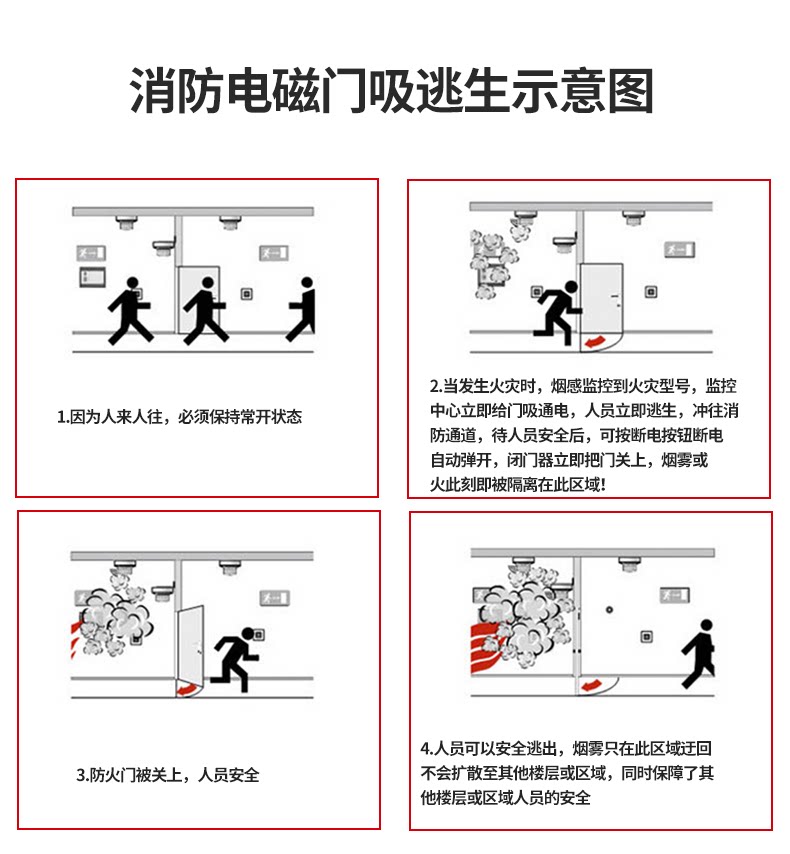 消防电磁门吸逃生示意图

1.因为人来人往，必须保持常开状态

2.当发生火灾时，烟感监控到火灾型号，监控中心立即给门吸通电，人员立即逃生，冲往消防通道，待人员安全后，可按断电按钮断电自动弹开，闭门器立即把门关上，烟雾或火此刻即被隔离在此区域！

3.防火门被关上，人员安全

4.人员可以安全逃出，烟雾只在此区域迂回不会扩散至其他楼层或区域，同时保障了其他楼层或区域人员的安全