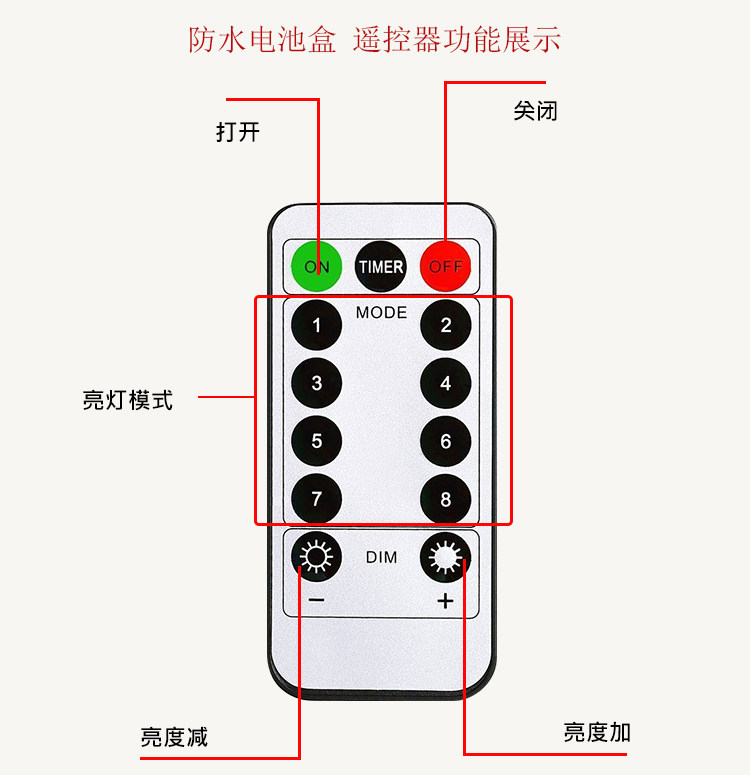 防水电池盒 遥控器功能展示

打开

关闭

ON TIMER OFF

MODE

1 2

3 4

5 6

7 8

亮灯模式

DIM

−

+

亮度减

亮度加