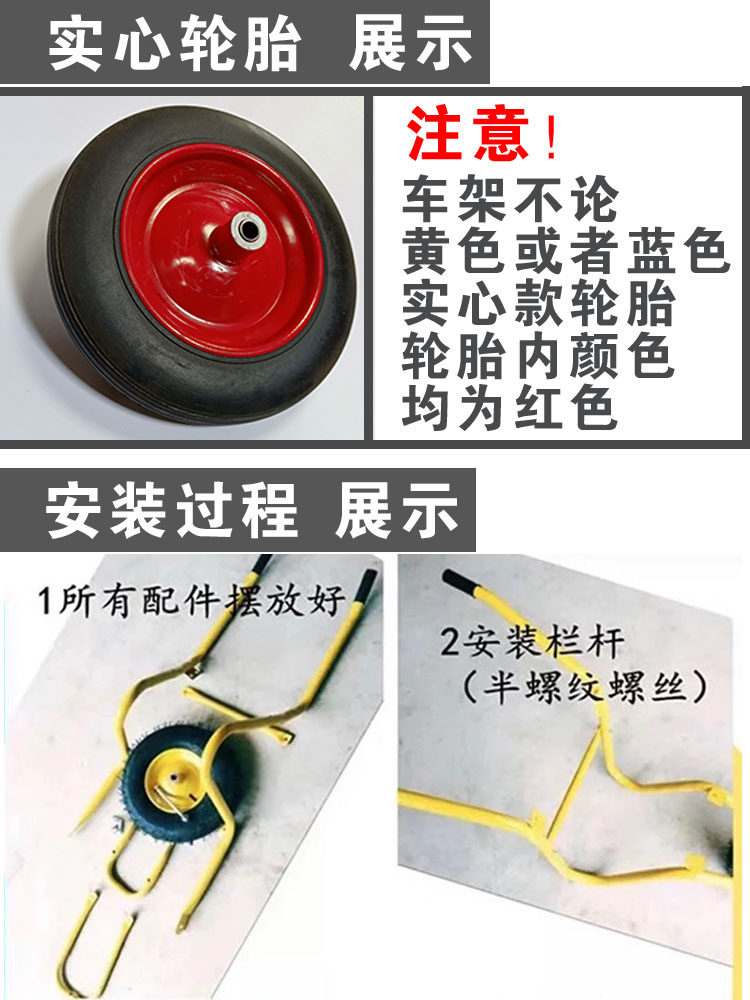 实心轮胎 展示

注意！
车架不论
黄色或者蓝色
实心款轮胎
轮胎内颜色
均为红色

安装过程 展示

1所有配件摆放好

2安装栏杆
（半螺纹螺丝）