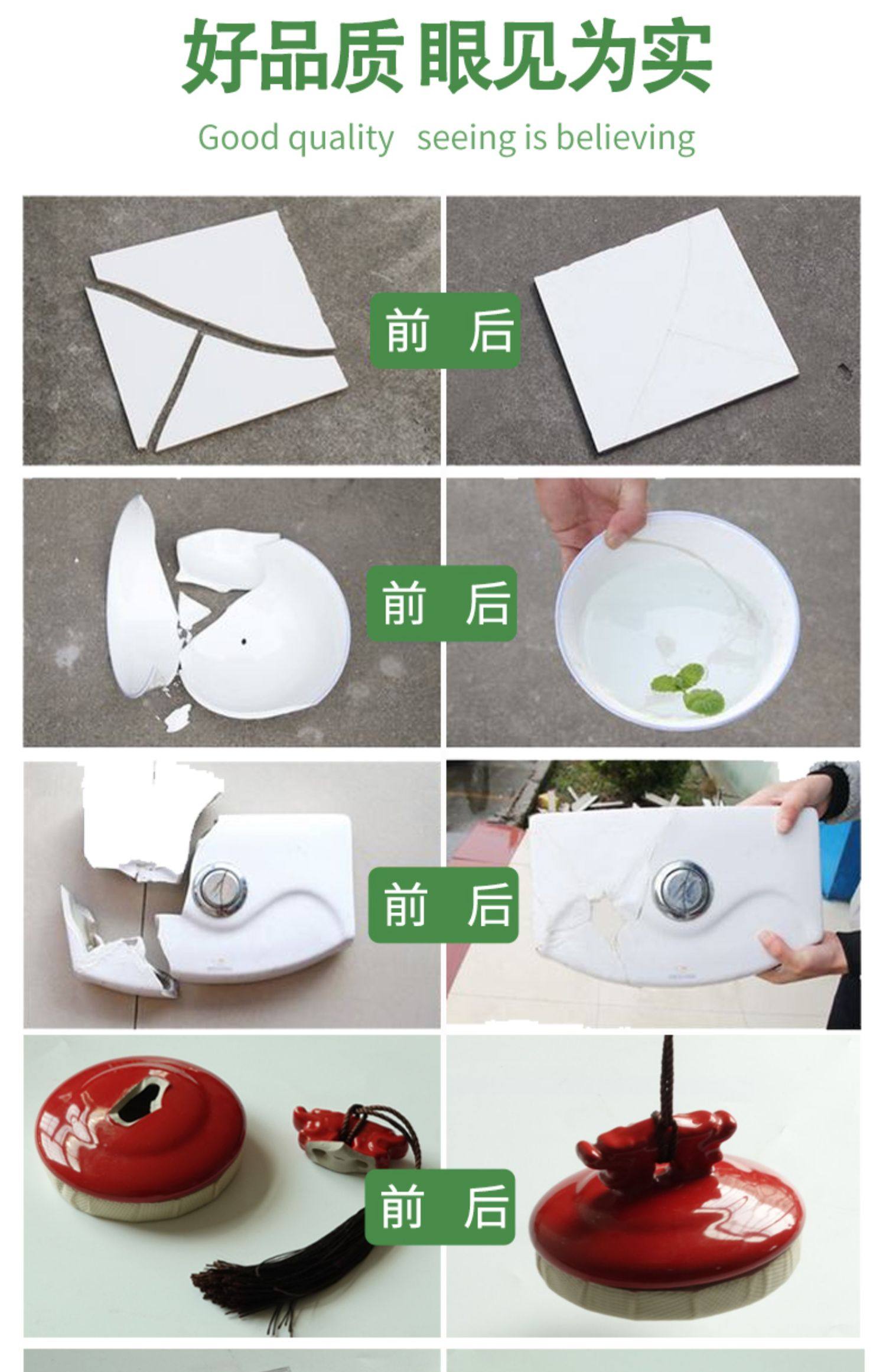 好品质 眼见为实

Good quality seeing is believing

前 后

前 后

前 后

前 后