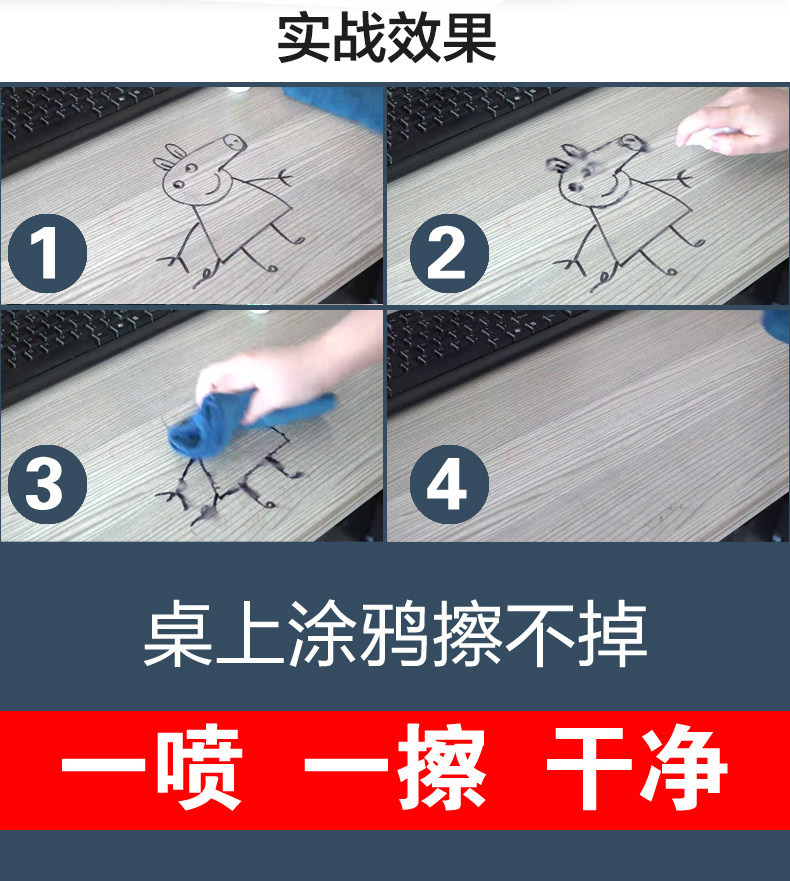 实战效果

1

2

3

4

桌上涂鸦擦不掉

一喷 一擦 干净