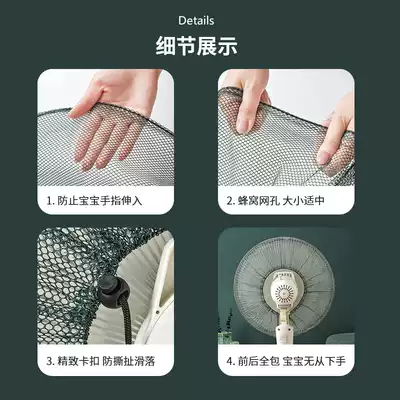 Details
细节展示

1. 防止宝宝手指伸入

2. 蜂窝网孔 大小适中

3. 精致卡扣 防撕扯滑落

4. 前后全包 宝宝无从下手