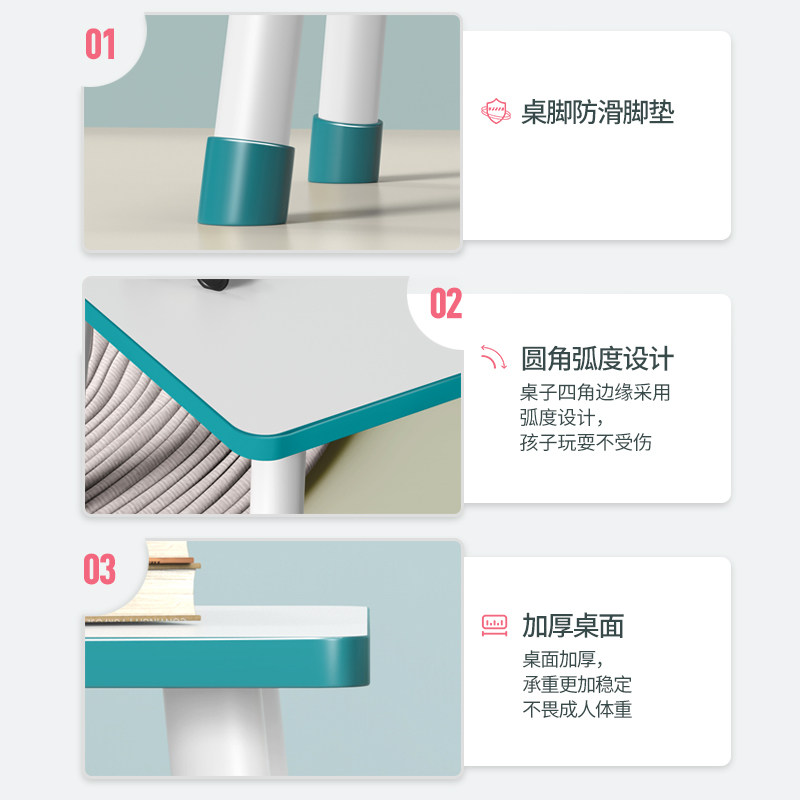 01

桌脚防滑脚垫

02

圆角弧度设计

桌子四角边缘采用弧度设计，孩子玩耍不受伤

03

加厚桌面

桌面加厚，承重更加稳定不畏成人体重