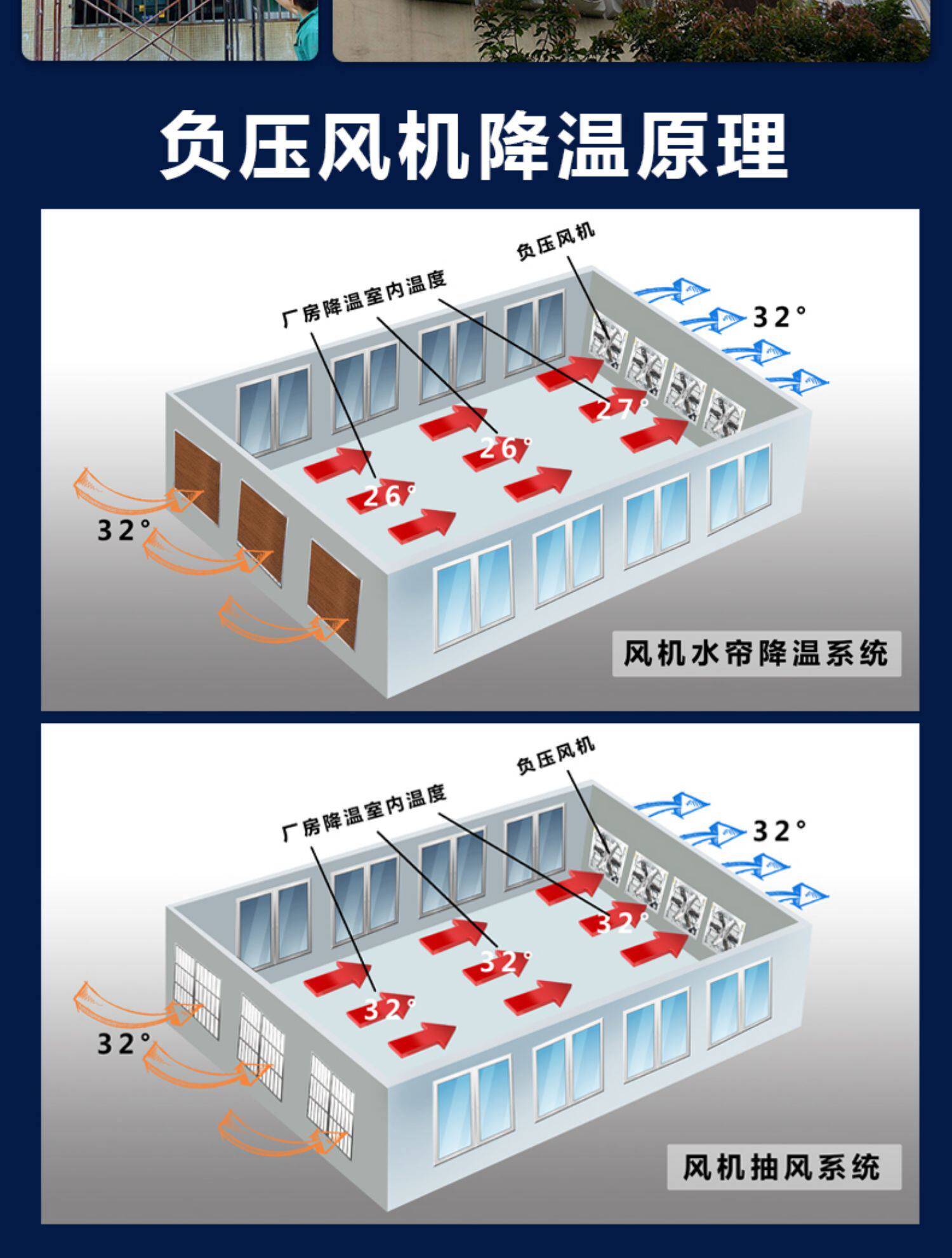 负压风机降温原理

负压风机

厂房降温室内温度

32°

27°

26°

26°

32°

风机水帘降温系统

负压风机

厂房降温室内温度

32°

32°

32°

32°

32°

风机抽风系统