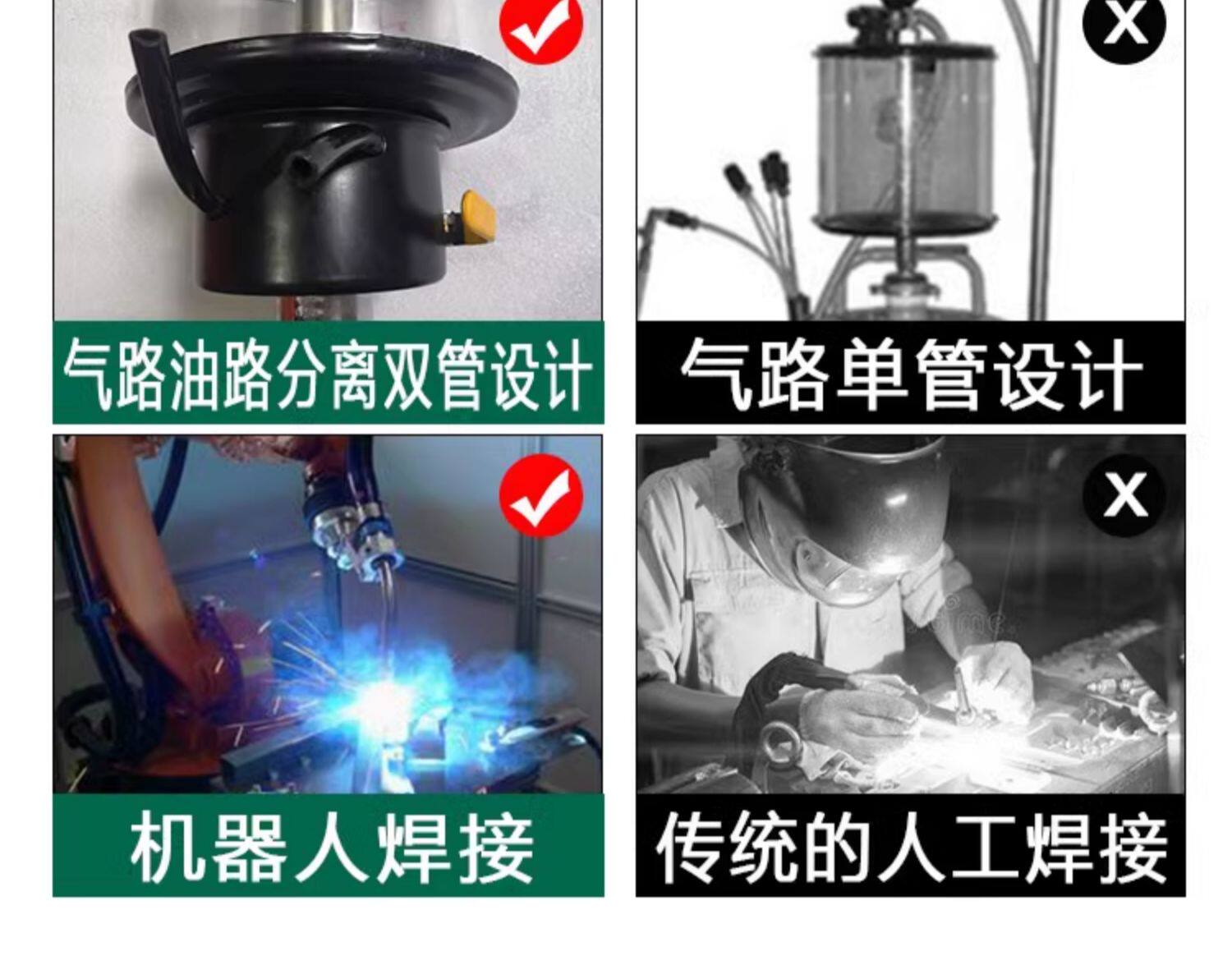 气路油路分离双管设计

X

气路单管设计

机器人焊接

X

传统的人工焊接