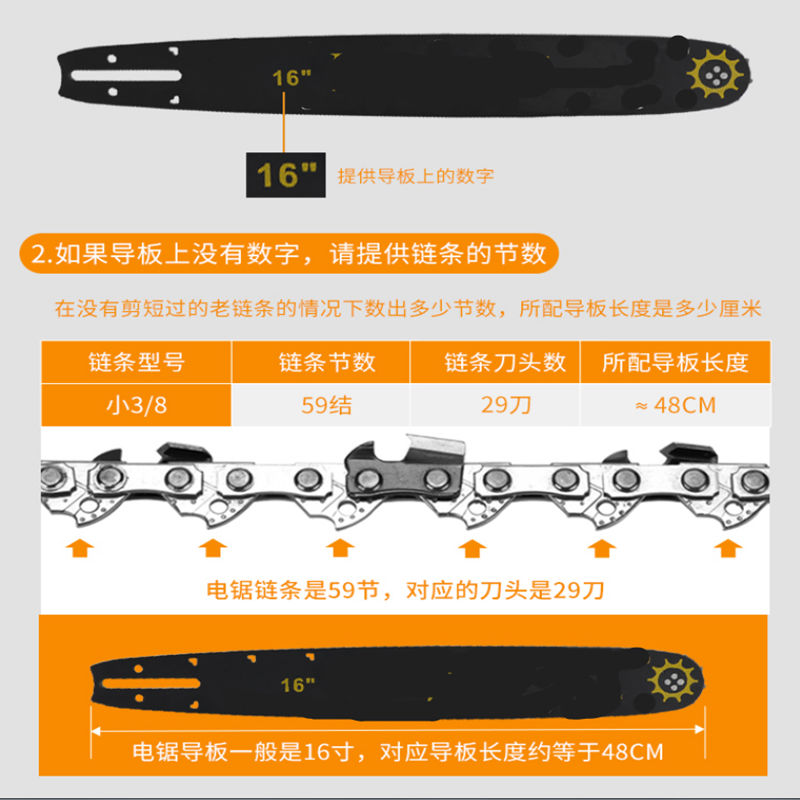 16"

16"

提供导板上的数字

2.如果导板上没有数字，请提供链条的节数

在没有剪短过的老链条的情况下数出多少节数，所配导板长度是多少厘米

| 链条型号 | 链条节数 | 链条刀头数 | 所配导板长度 |
|---|---|---|---|
| 小3/8 | 59结 | 29刀 | ≈ 48CM |

电锯链条是59节，对应的刀头是29刀

16"

电锯导板一般是16寸，对应导板长度约等于48CM