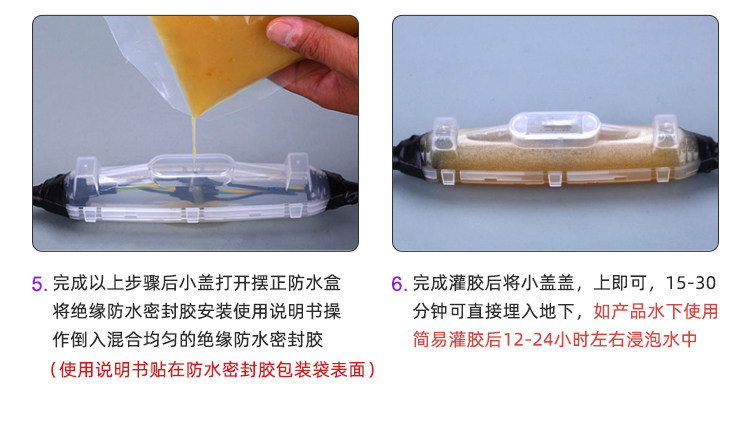 5. 完成以上步骤后小盖打开摆正防水盒将绝缘防水密封胶安装使用说明书操作倒入混合均匀的绝缘防水密封胶
（使用说明书贴在防水密封胶包装袋表面）

6. 完成灌胶后将小盖盖，上即可，15-30分钟可直接埋入地下，如产品水下使用简易灌胶后12-24小时左右浸泡水中