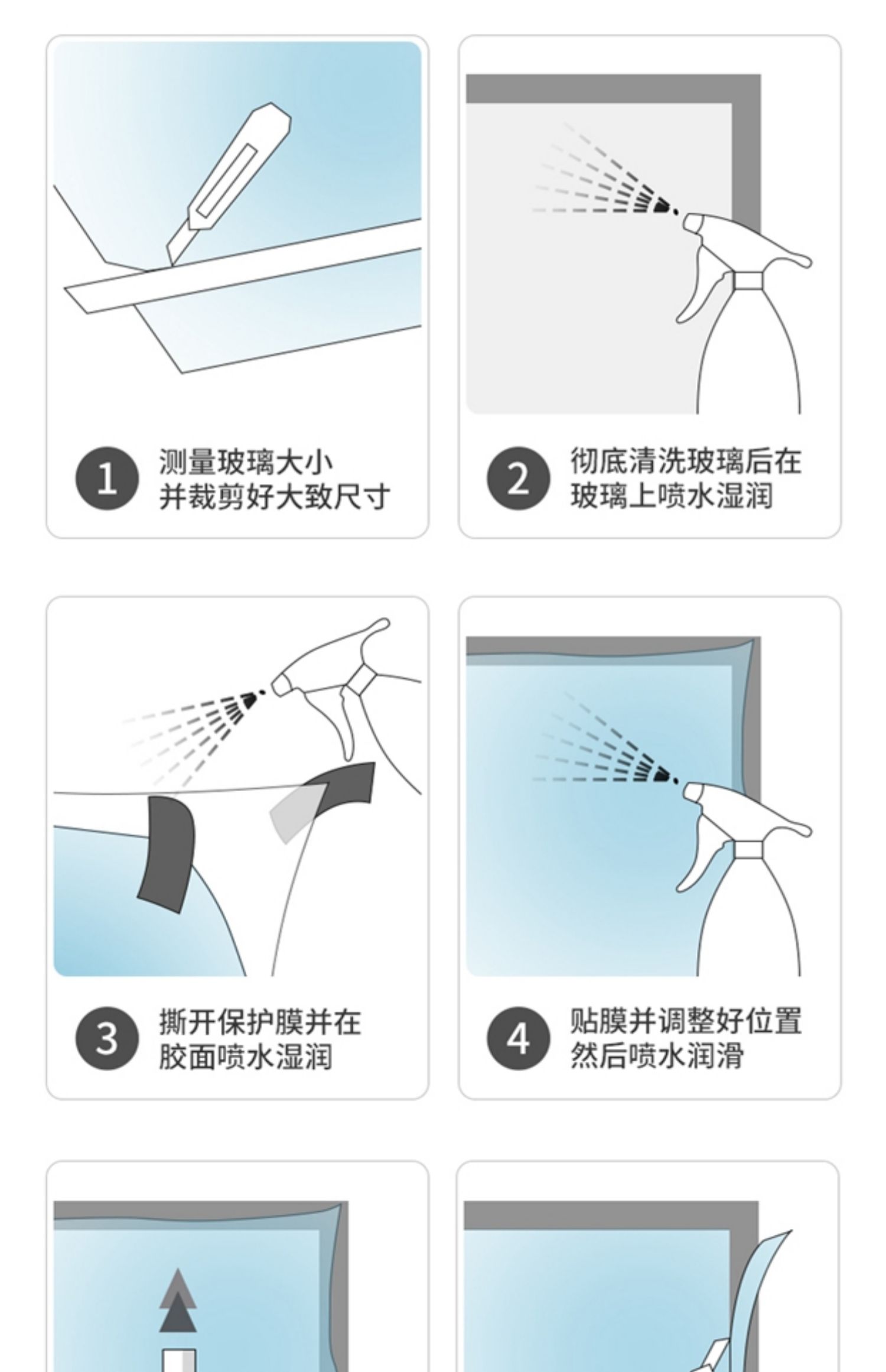 1 测量玻璃大小
并裁剪好大致尺寸

2 彻底清洗玻璃后在
玻璃上喷水湿润

3 撕开保护膜并在
胶面喷水湿润

4 贴膜并调整好位置
然后喷水润滑