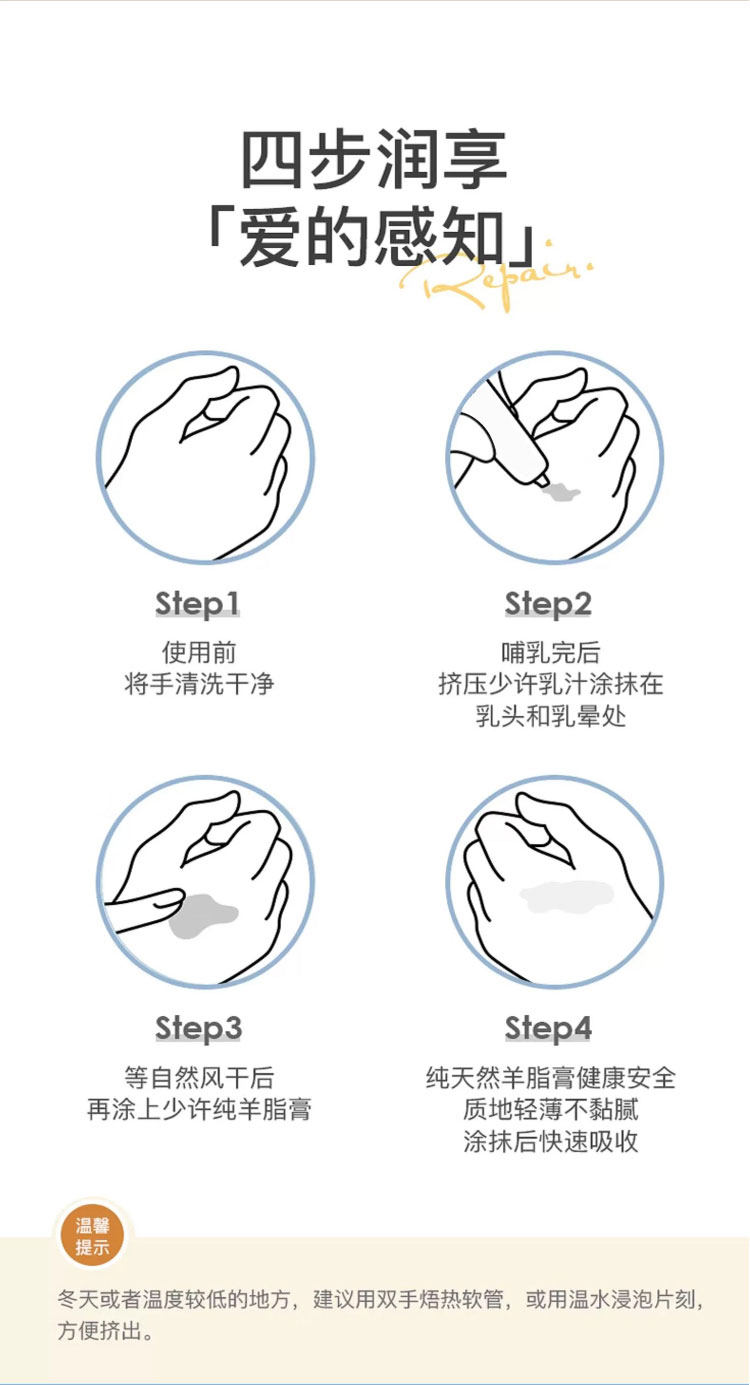 四步润享
「爱的感知」
Repair.

Step1
使用前
将手清洗干净

Step2
哺乳完后
挤压少许乳汁涂抹在
乳头和乳晕处

Step3
等自然风干后
再涂上少许纯羊脂膏

Step4
纯天然羊脂膏健康安全
质地轻薄不黏腻
涂抹后快速吸收

温馨
提示

冬天或者温度较低的地方，建议用双手焐热软管，或用温水浸泡片刻，方便挤出。