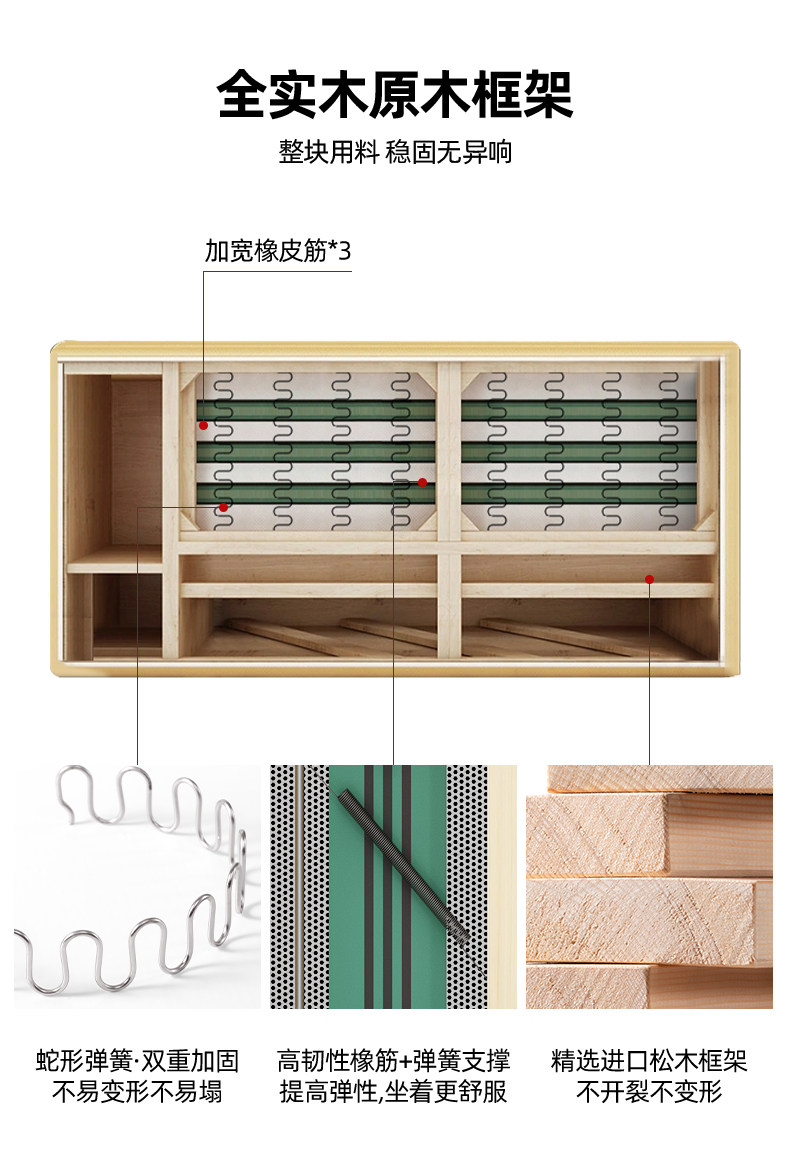 全实木原木框架

整块用料 稳固无异响

加宽橡皮筋*3

蛇形弹簧·双重加固
不易变形不易塌

高韧性橡筋+弹簧支撑
提高弹性,坐着更舒服

精选进口松木框架
不开裂不变形