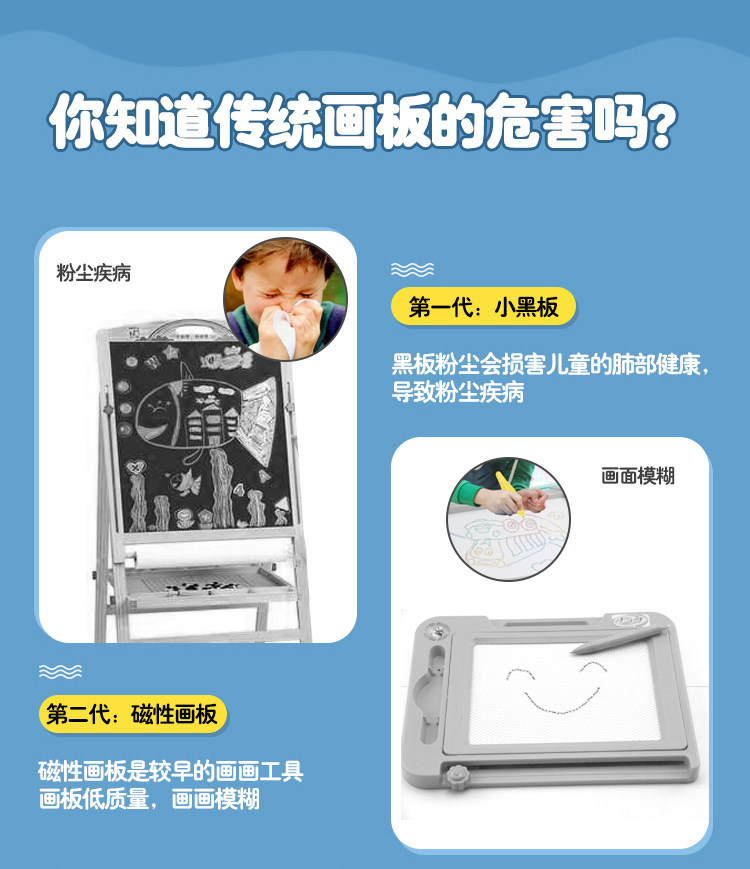 你知道传统画板的危害吗？

粉尘疾病

第一代：小黑板

黑板粉尘会损害儿童的肺部健康，导致粉尘疾病

画面模糊

第二代：磁性画板

磁性画板是较早的画画工具
画板低质量，画画模糊