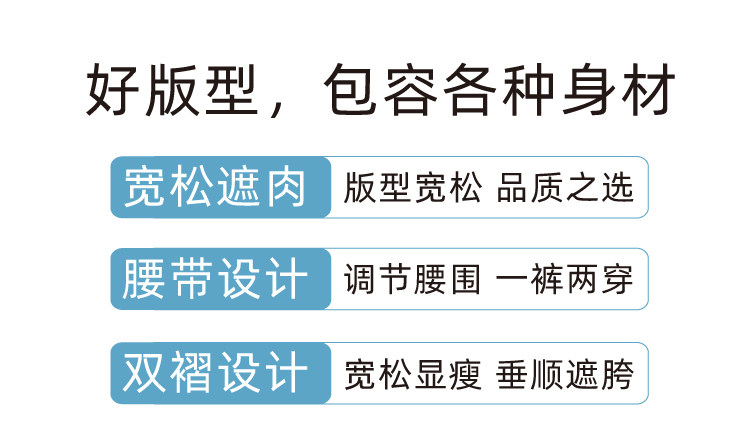 好版型，包容各种身材

宽松遮肉

版型宽松 品质之选

腰带设计

调节腰围 一裤两穿

双褶设计

宽松显瘦 垂顺遮胯