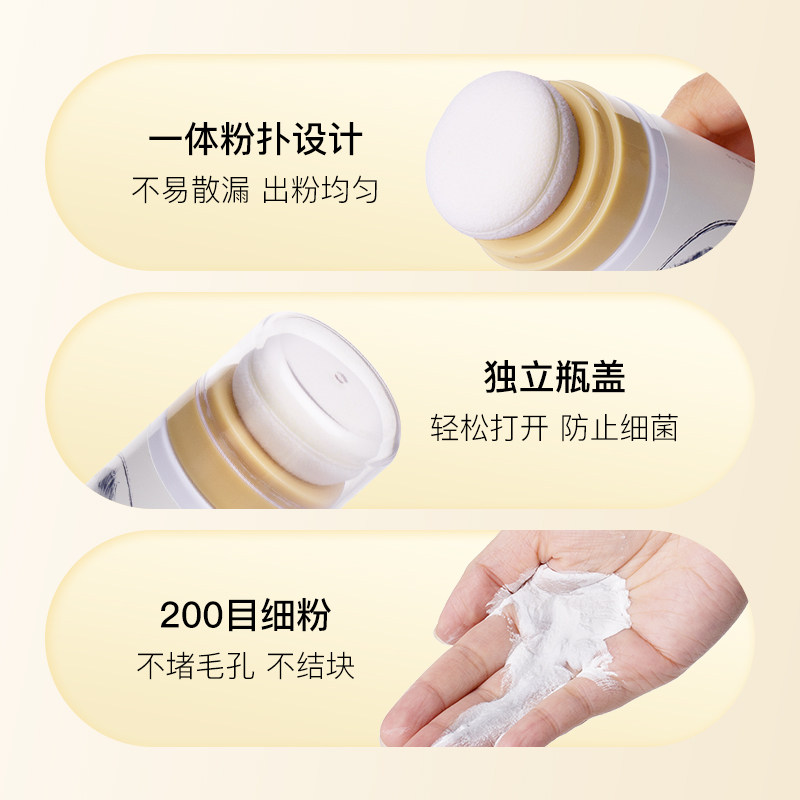 一体粉扑设计
不易散漏 出粉均匀

独立瓶盖
轻松打开 防止细菌

200目细粉
不堵毛孔 不结块